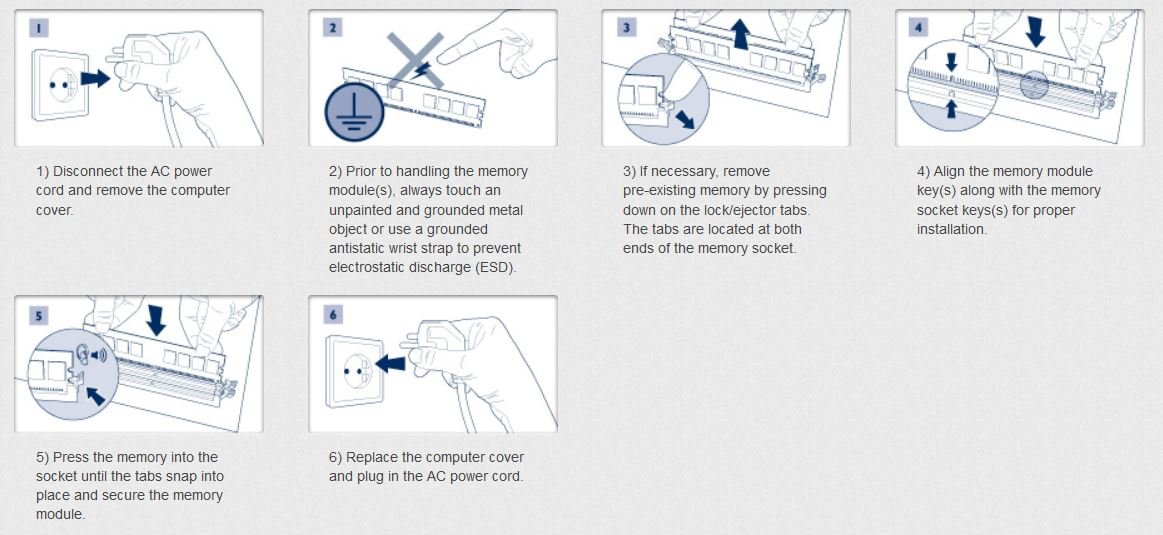 1

1) Disconnect the AC power cord and remove the computer cover.

2

2) Prior to handling the memory module(s), always touch an unpainted and grounded metal object or use a grounded antistatic wrist strap to prevent electrostatic discharge (ESD).

3

3) If necessary, remove pre-existing memory by pressing down on the lock/ejector tabs. The tabs are located at both ends of the memory socket.

4

4) Align the memory module key(s) along with the memory socket keys(s) for proper installation.

5

5) Press the memory into the socket until the tabs snap into place and secure the memory module.

6

6) Replace the computer cover and plug in the AC power cord.