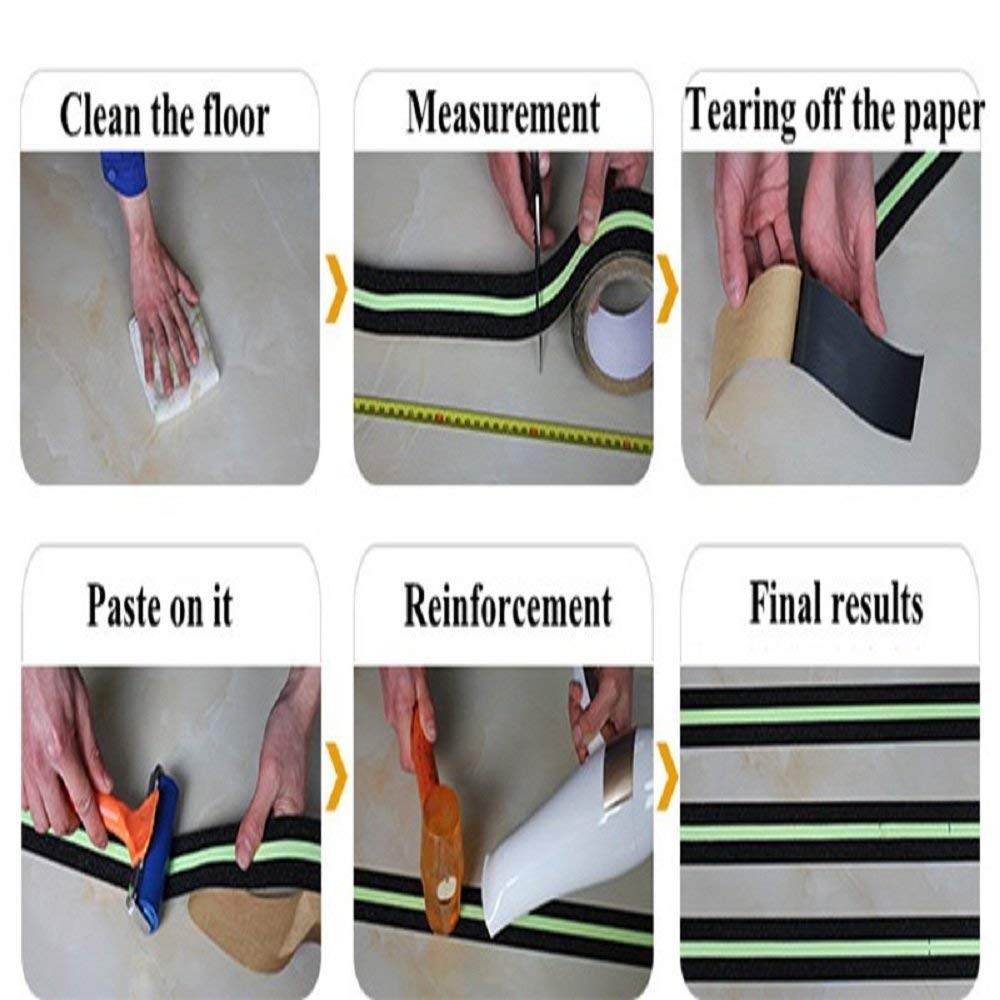 Clean the floor

Measurement

Tearing off the paper

Paste on it

Reinforcement

Final results