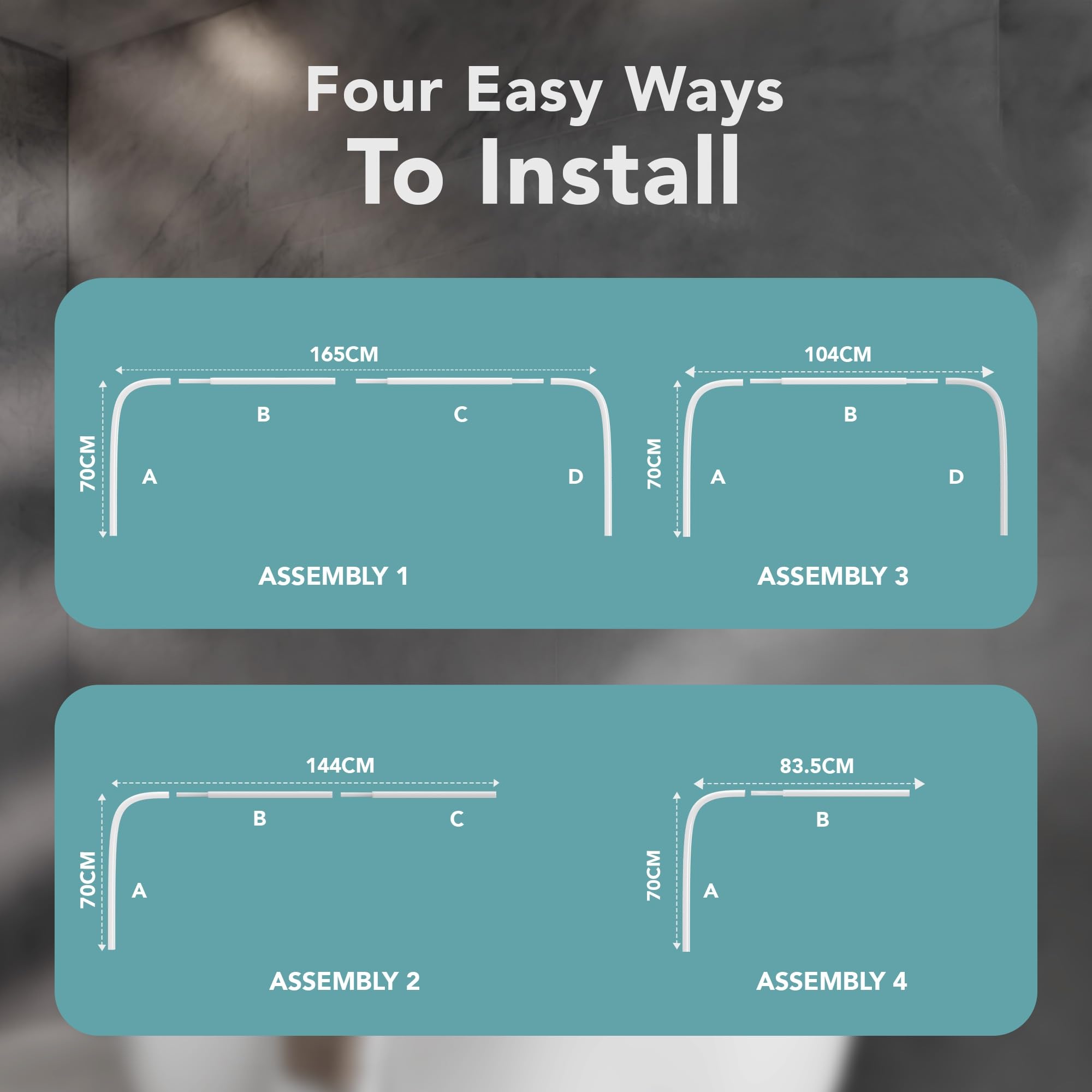 Four Easy Ways
To Install

165CM
70CM
A
B
C
D
ASSEMBLY 1

104CM
70CM
A
B
D
ASSEMBLY 3

144CM
70CM
A
B
C
ASSEMBLY 2

83.5CM
70CM
A
B
ASSEMBLY 4