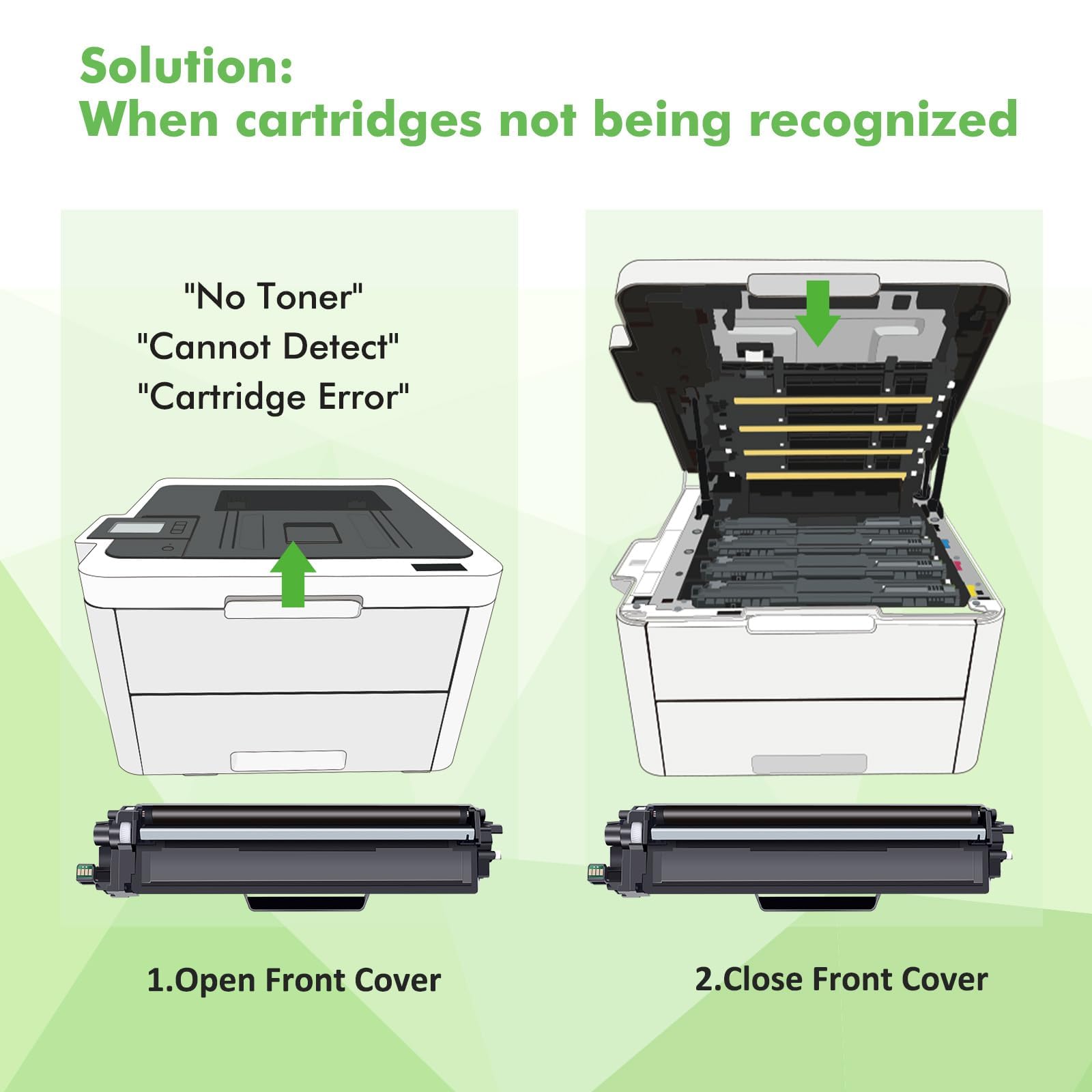 Solution:
When cartridges not being recognized

"No Toner"
"Cannot Detect"
"Cartridge Error"

1.Open Front Cover

2.Close Front Cover