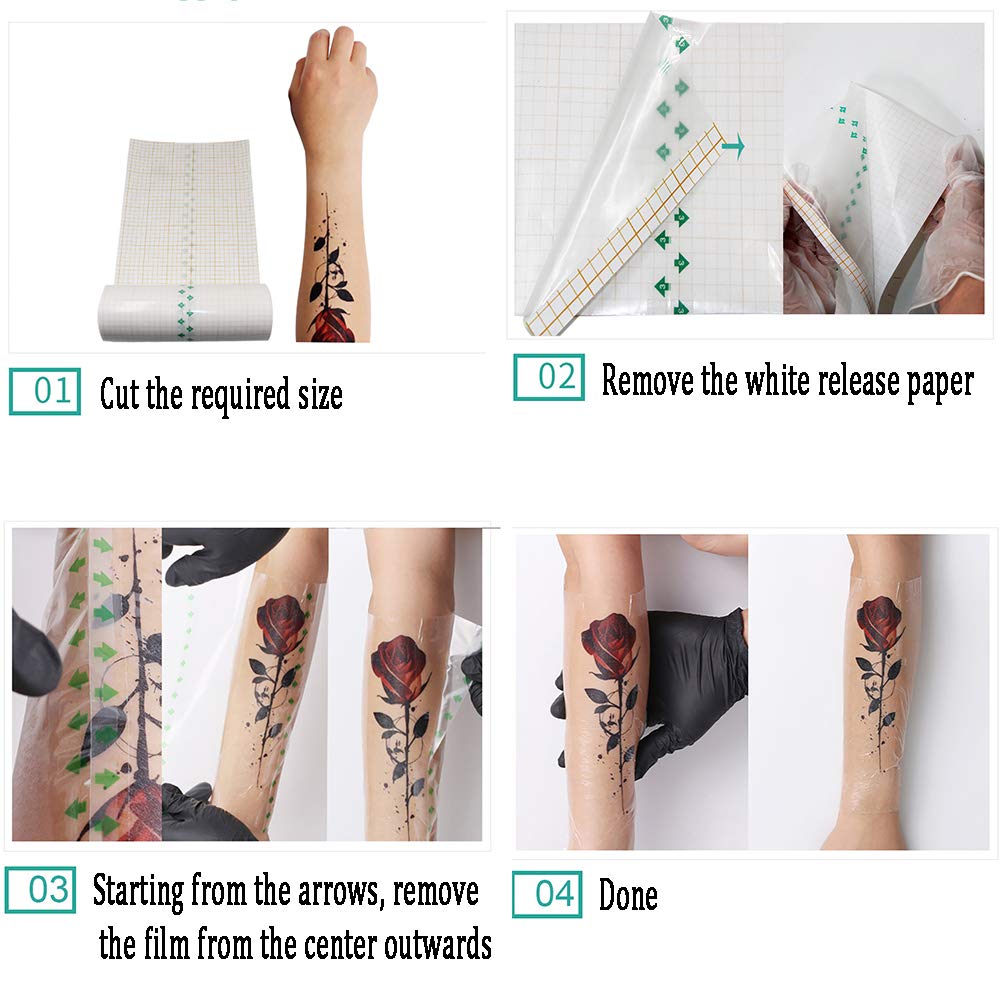 01 Cut the required size

02 Remove the white release paper

03 Starting from the arrows, remove the film from the center outwards

04 Done