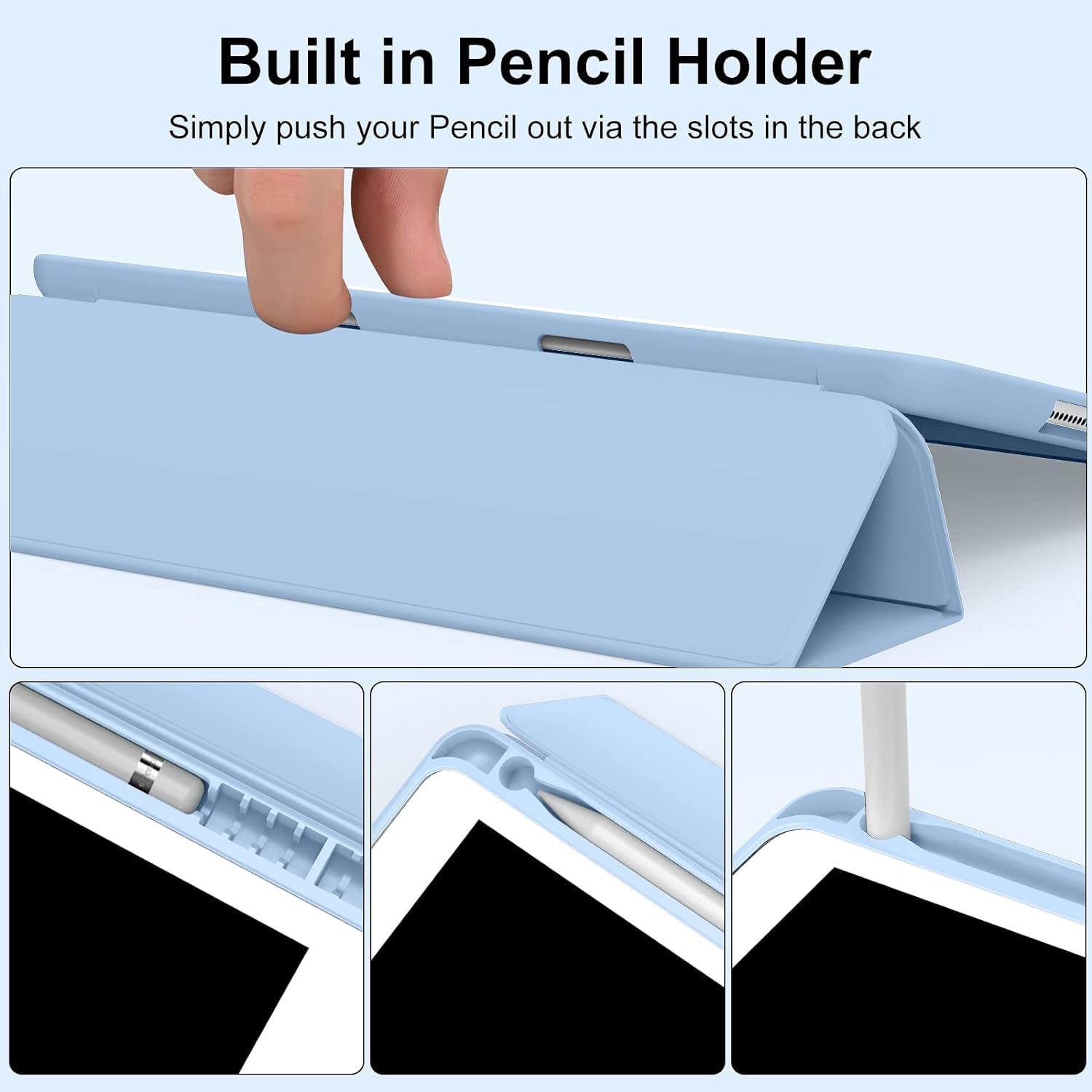 Built in Pencil Holder

Simply push your Pencil out via the slots in the back