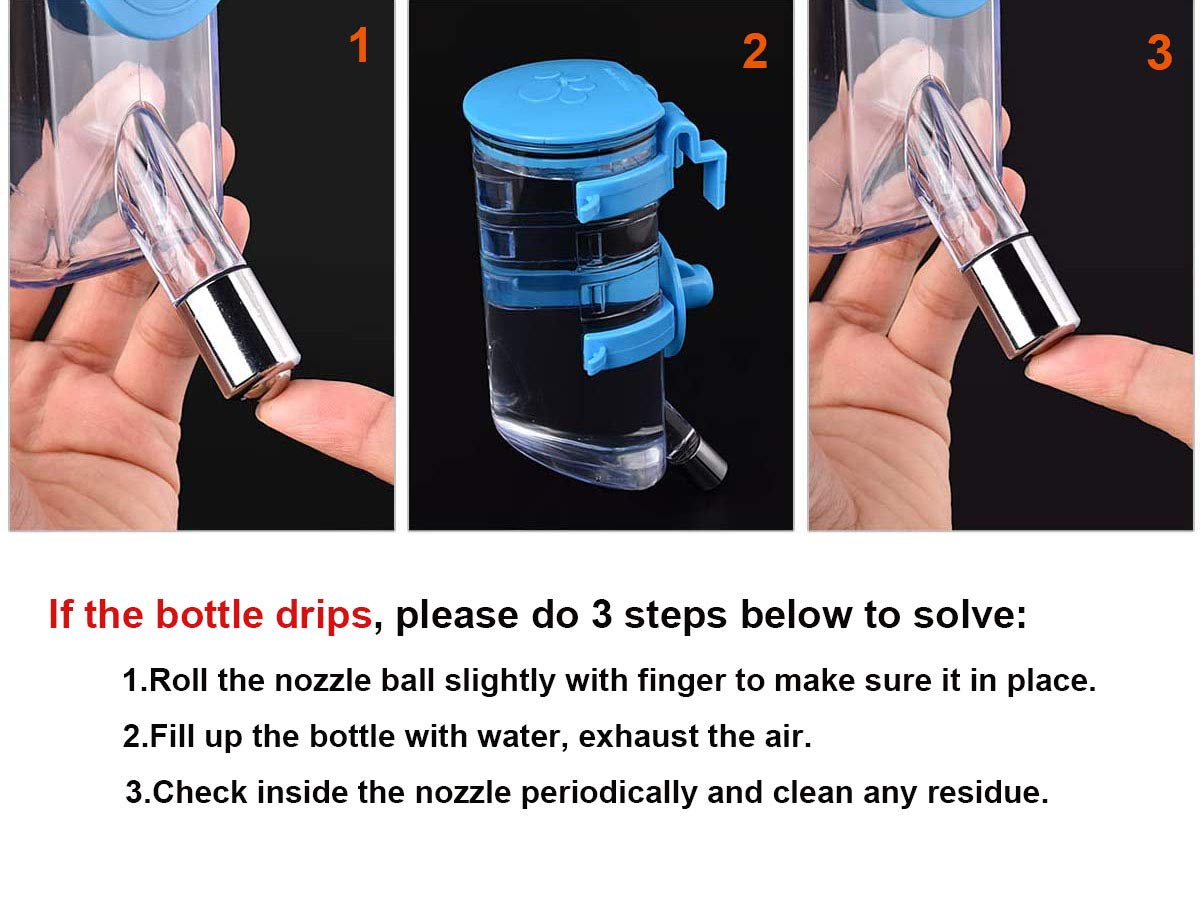 1

2

3

If the bottle drips, please do 3 steps below to solve:

1.Roll the nozzle ball slightly with finger to make sure it in place.

2.Fill up the bottle with water, exhaust the air.

3.Check inside the nozzle periodically and clean any residue.