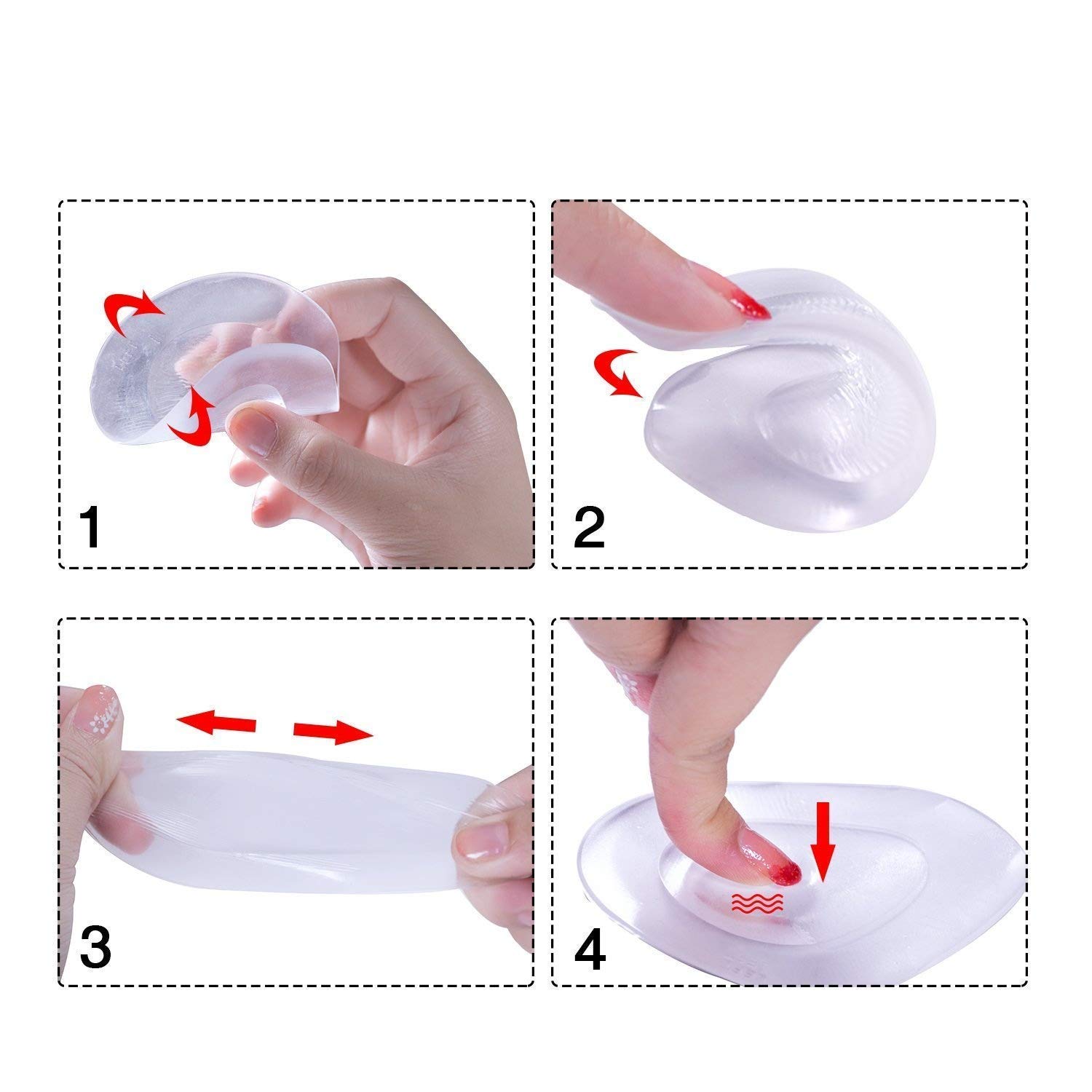 1

2

3

4