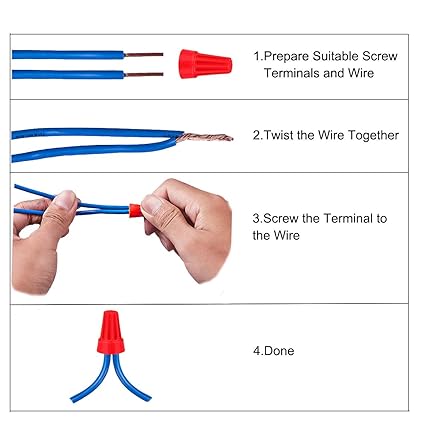 1.Prepare Suitable Screw Terminals and Wire

2.Twist the Wire Together

3.Screw the Terminal to the Wire

4.Done