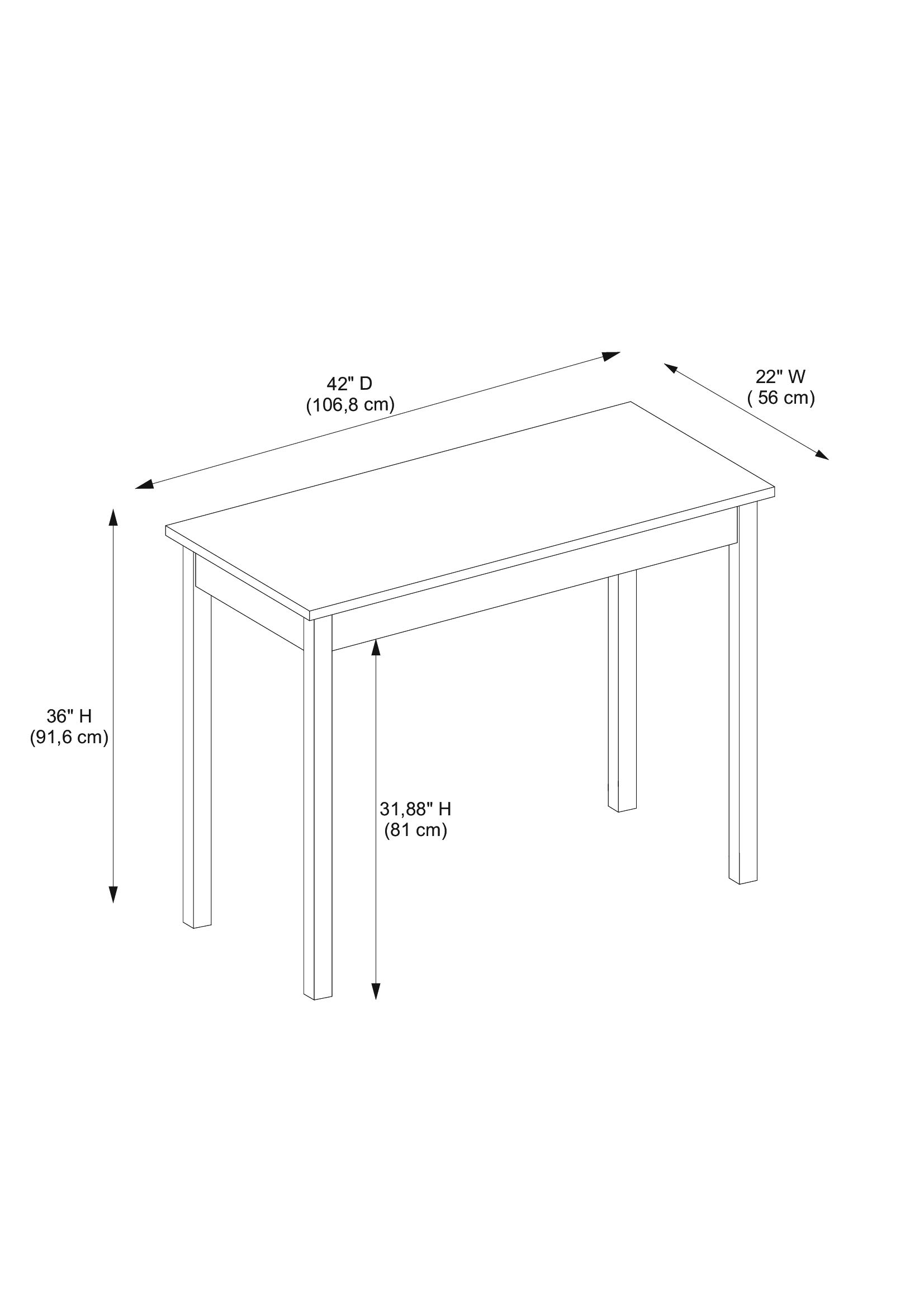 42" D
(106,8 cm)

22" W
( 56 cm)

36" H
(91,6 cm)

31,88" H
(81 cm)