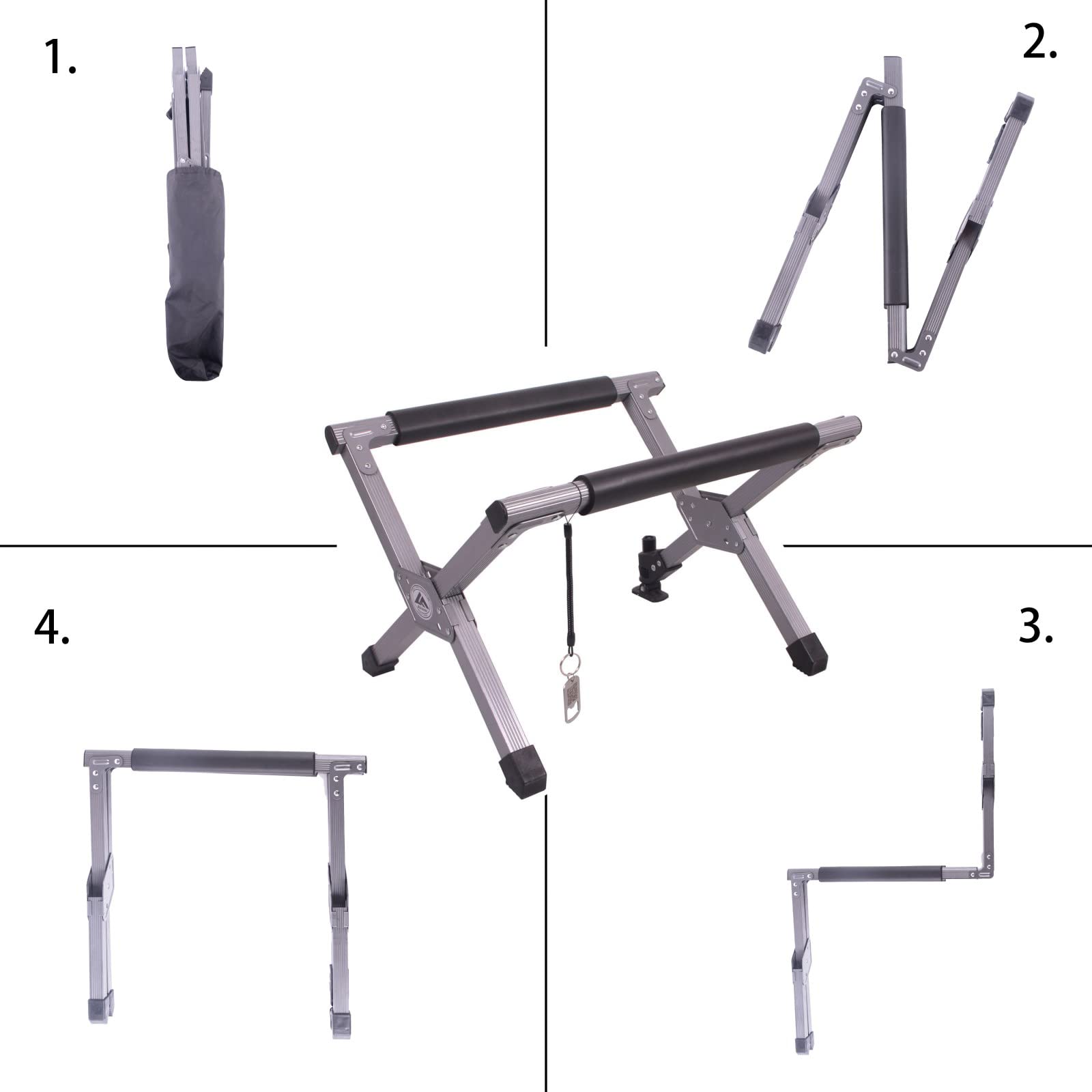 1.

2.

4.

3.