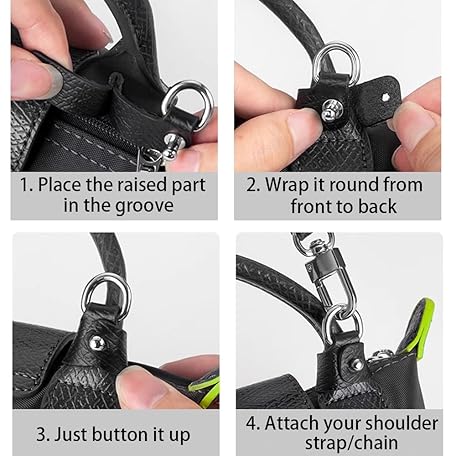 1. Place the raised part in the groove

2. Wrap it round from front to back

3. Just button it up

4. Attach your shoulder strap/chain