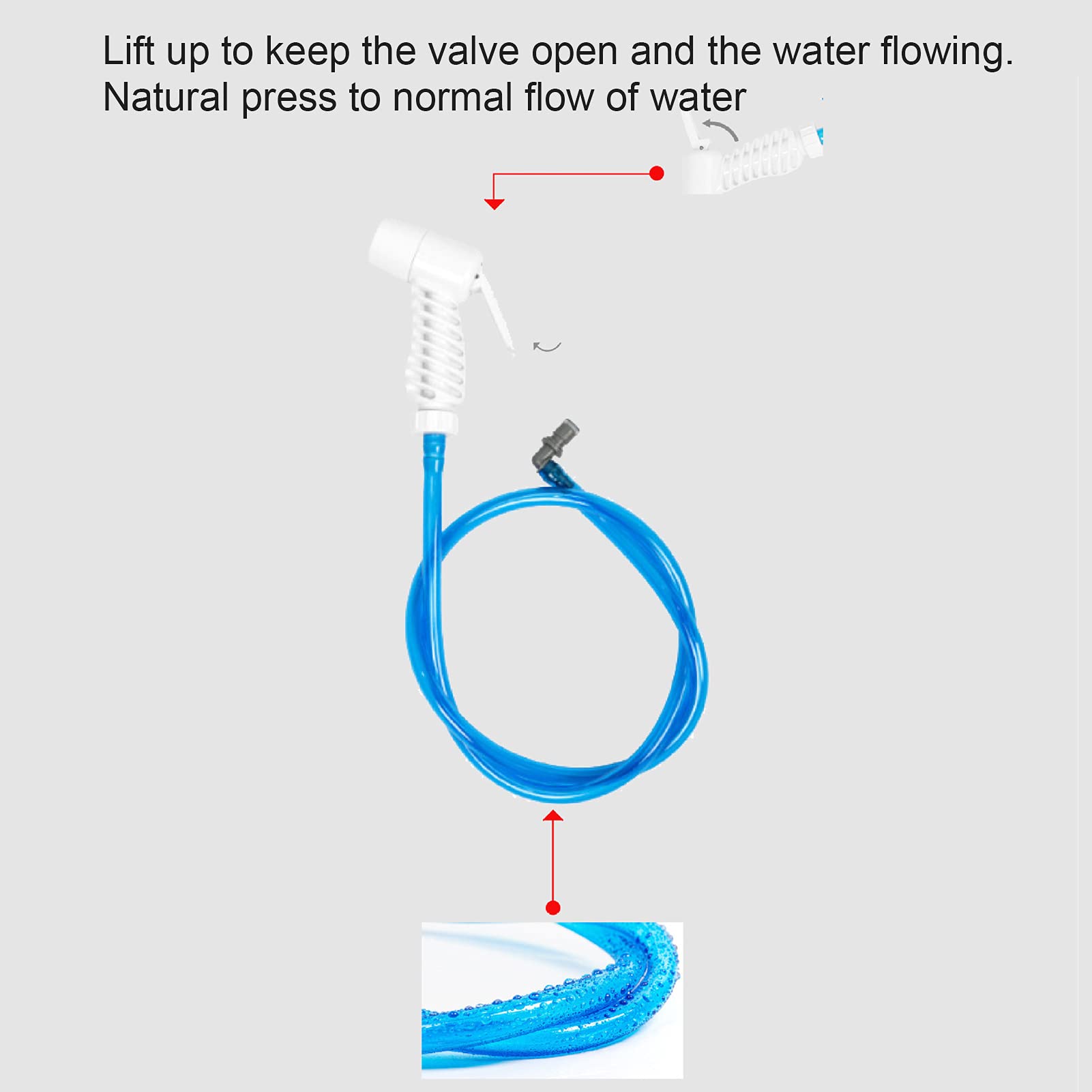 Lift up to keep the valve open and the water flowing.
Natural press to normal flow of water