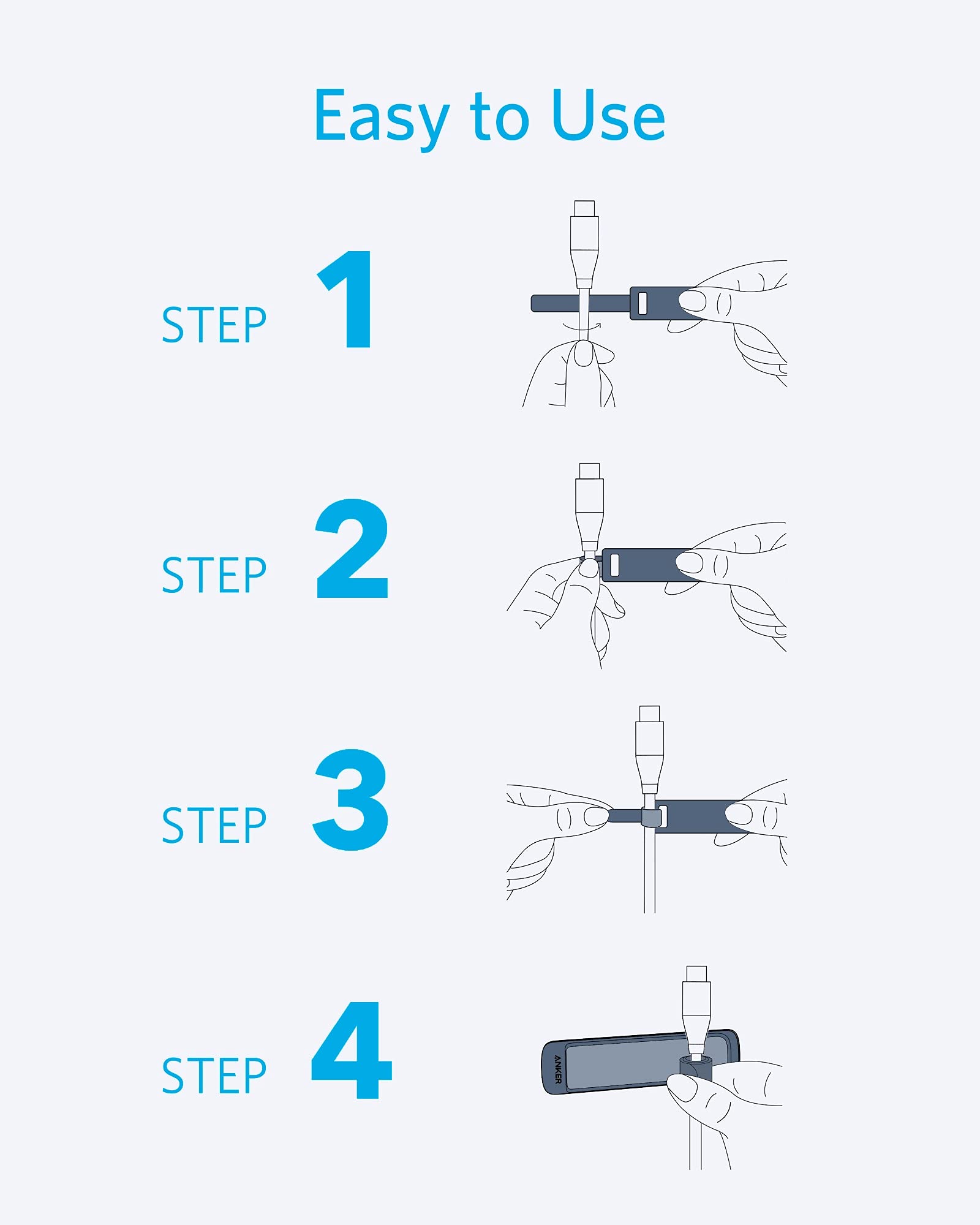 Easy to Use

STEP 1

STEP 2

STEP 3

STEP 4

ANKER