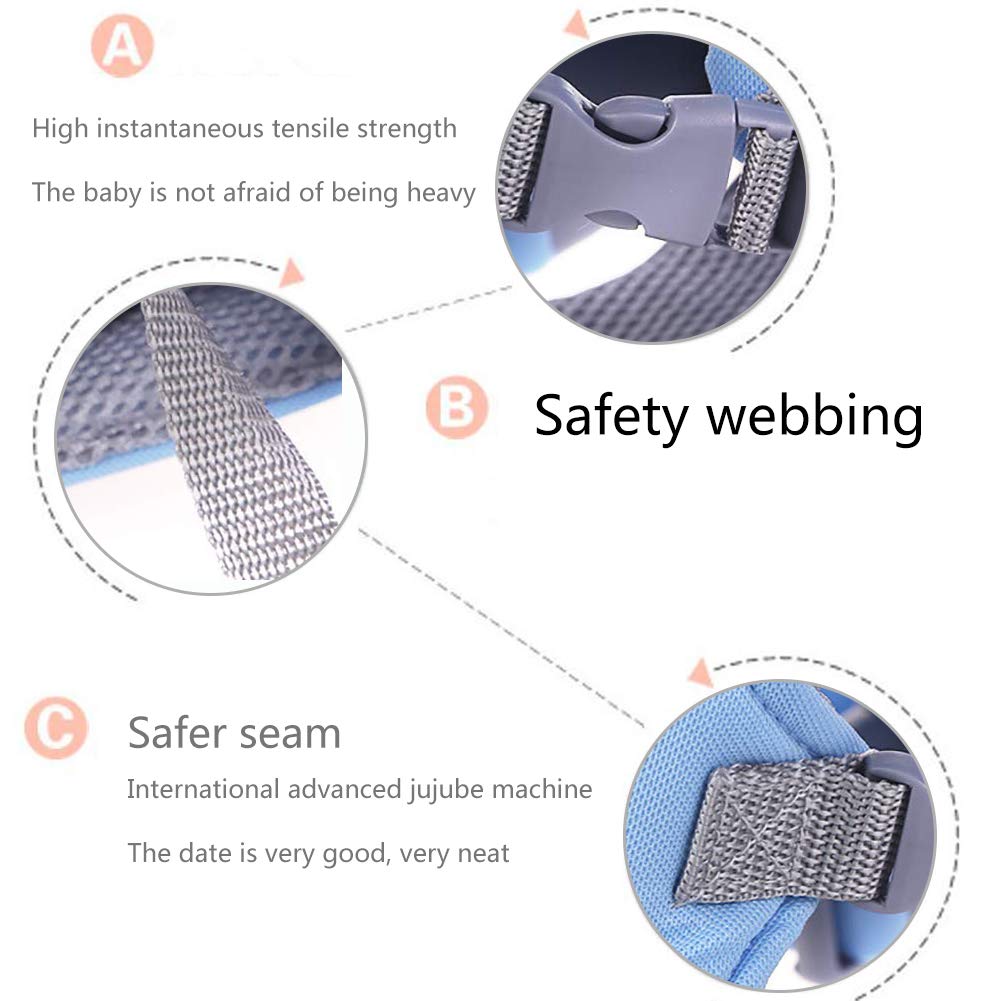 A

High instantaneous tensile strength

The baby is not afraid of being heavy

B

Safety webbing

C

Safer seam

International advanced jujube machine

The date is very good, very neat