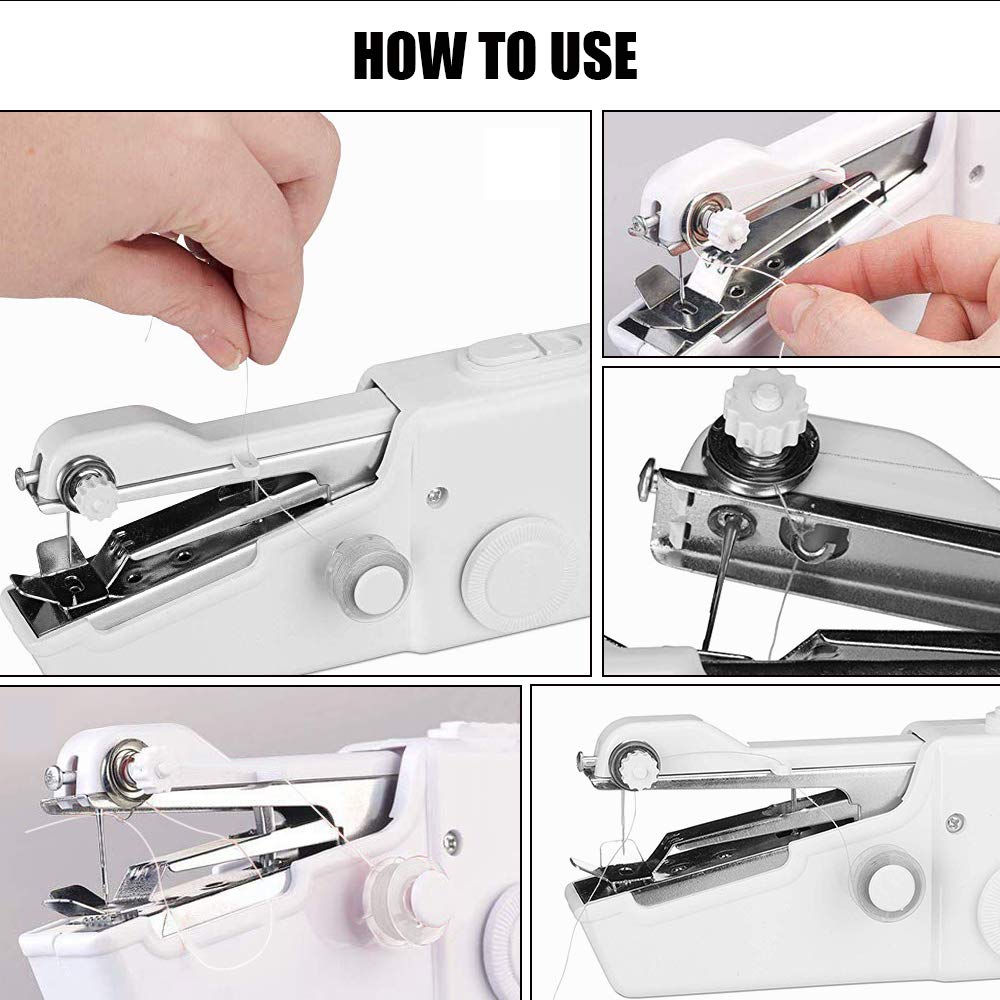 HOW TO USE