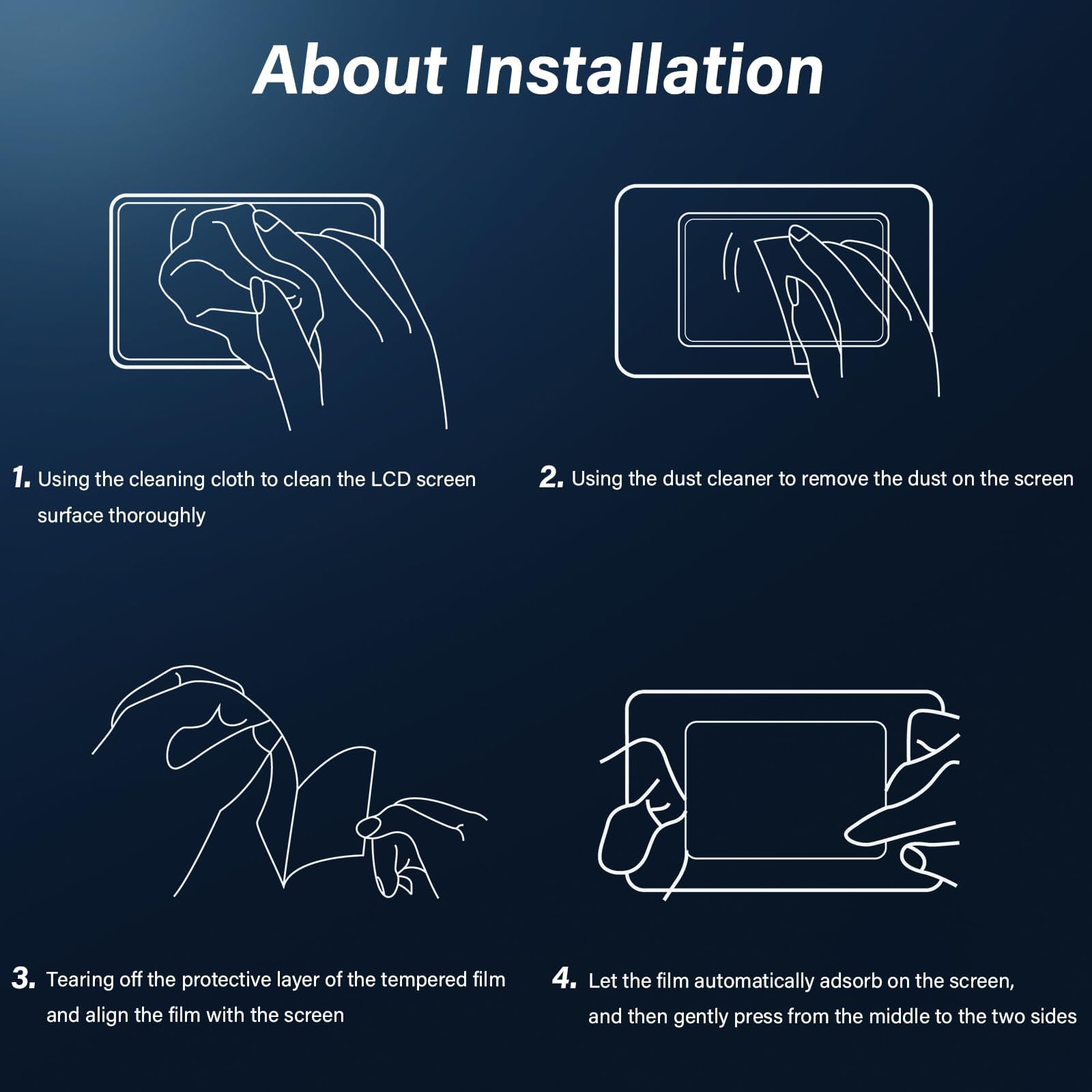 About Installation

1. Using the cleaning cloth to clean the LCD screen surface thoroughly

2. Using the dust cleaner to remove the dust on the screen

3. Tearing off the protective layer of the tempered film and align the film with the screen

4. Let the film automatically adsorb on the screen, and then gently press from the middle to the two sides