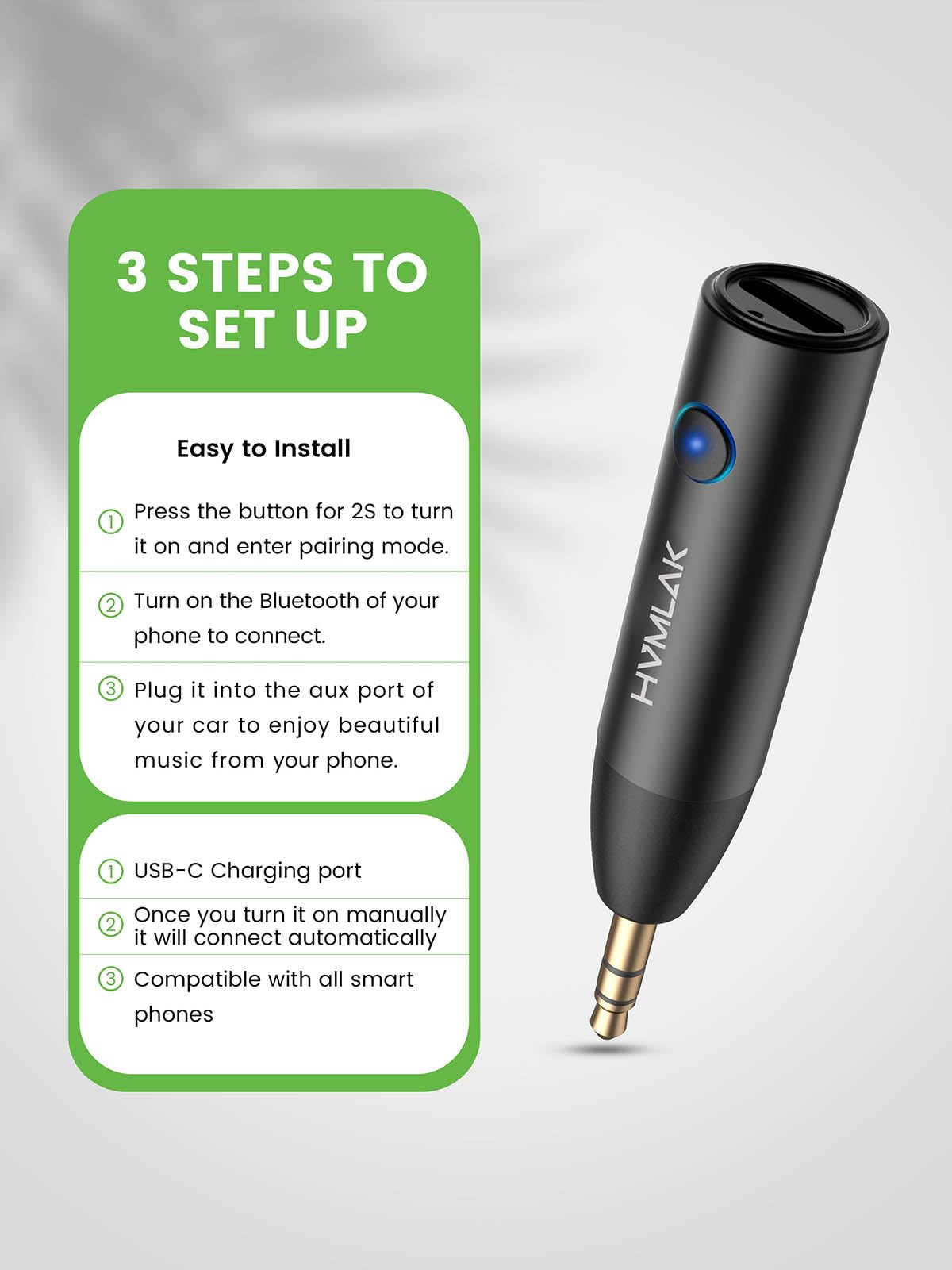 3 STEPS TO SET UP

Easy to Install

① Press the button for 2S to turn it on and enter pairing mode.

② Turn on the Bluetooth of your phone to connect.

③ Plug it into the aux port of your car to enjoy beautiful music from your phone.

① USB-C Charging port

② Once you turn it on manually it will connect automatically

③ Compatible with all smart phones

HVMLAK