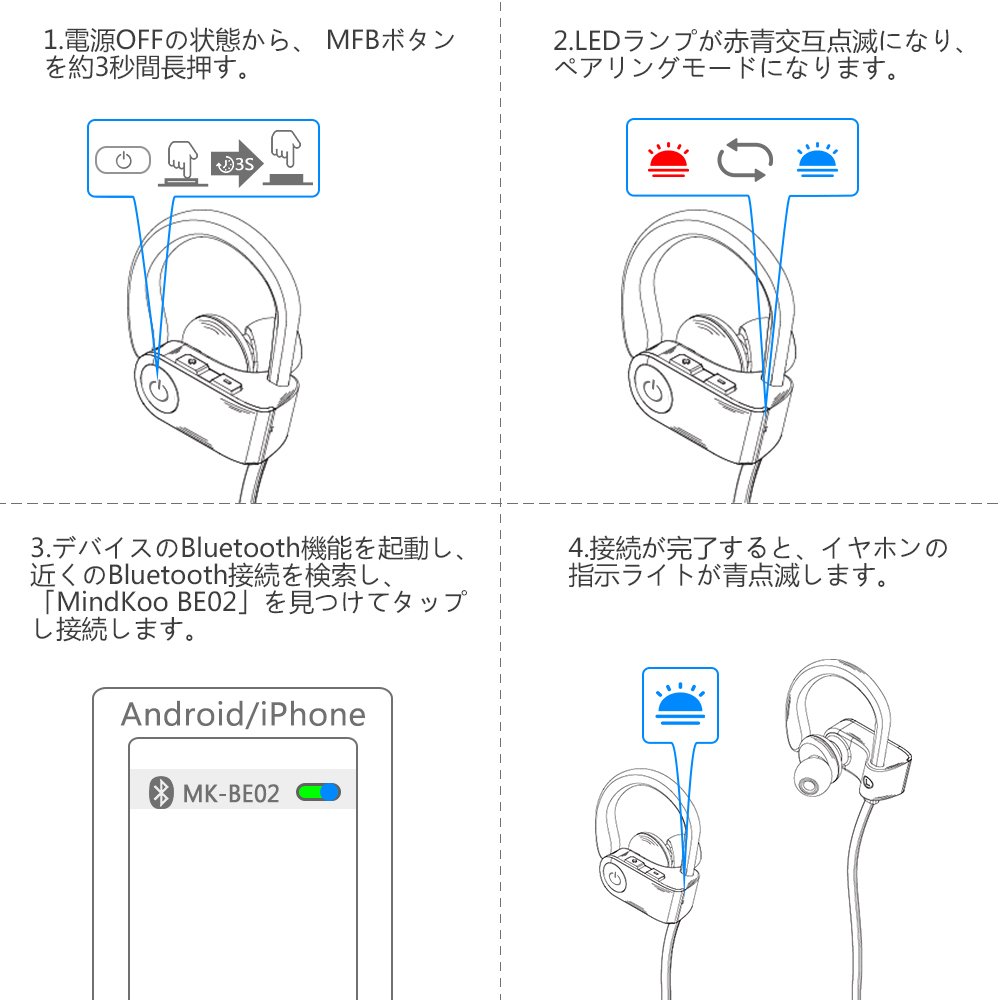 1.電源OFFの状態から、 MFBボタンを約3秒間長押す。

3S

2.LEDランプが赤青交互点滅になり、ペアリングモードになります。

3.デバイスのBluetooth機能を起動し、近くのBluetooth接続を検索し、「MindKoo BE02」を見つけてタップし接続します。

Android/iPhone

MK-BE02

4.接続が完了すると、イヤホンの指示ライトが青点滅します。