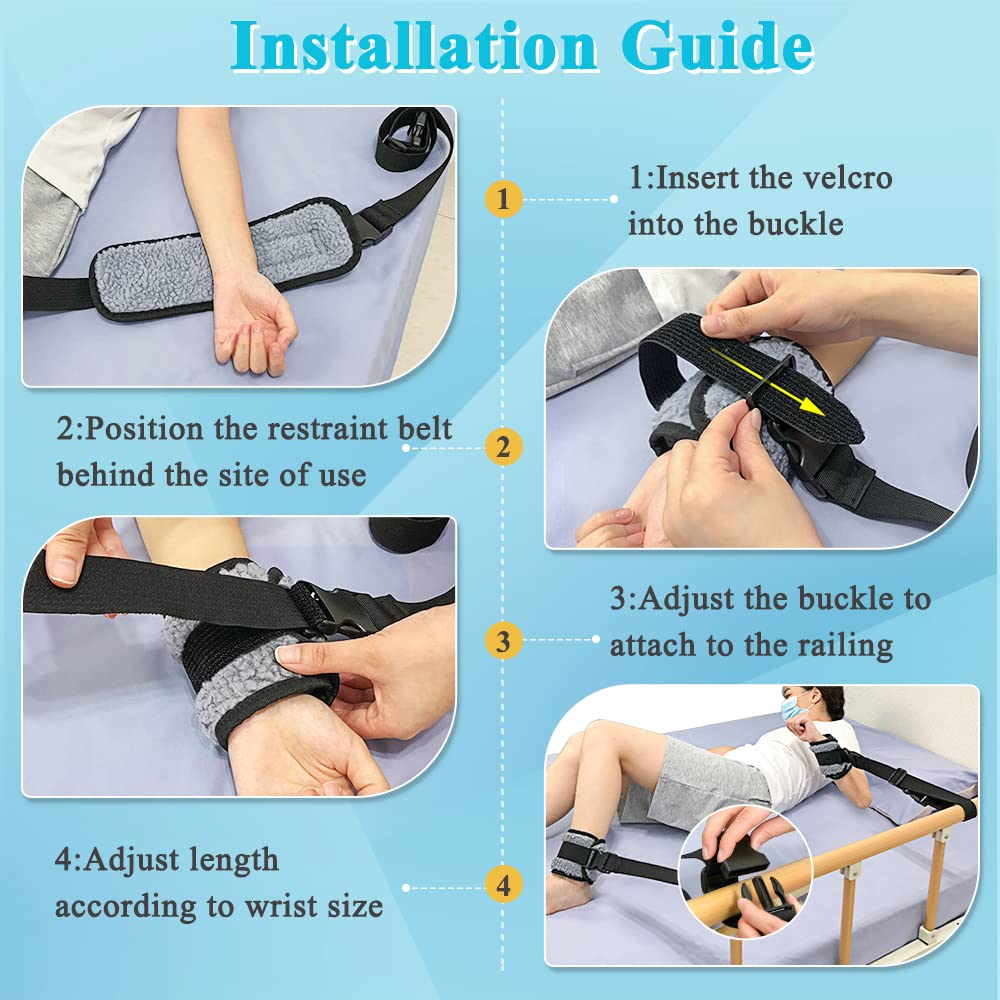 Installation Guide

1

1:Insert the velcro into the buckle

2:Position the restraint belt behind the site of use

2

3

3:Adjust the buckle to attach to the railing

4:Adjust length according to wrist size

4