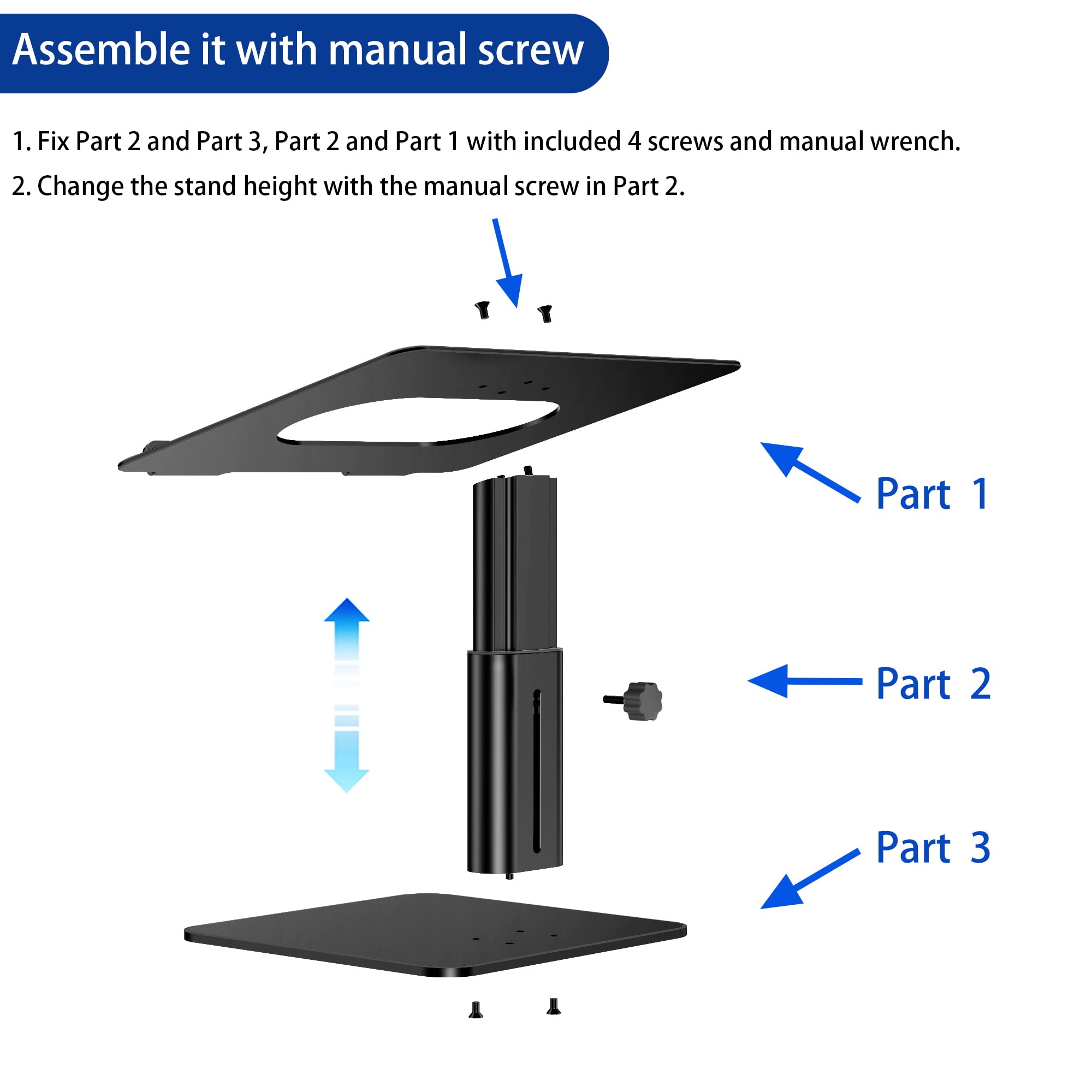 Assemble it with manual screw

1. Fix Part 2 and Part 3, Part 2 and Part 1 with included 4 screws and manual wrench.

2. Change the stand height with the manual screw in Part 2.

Part 1

Part 2

Part 3