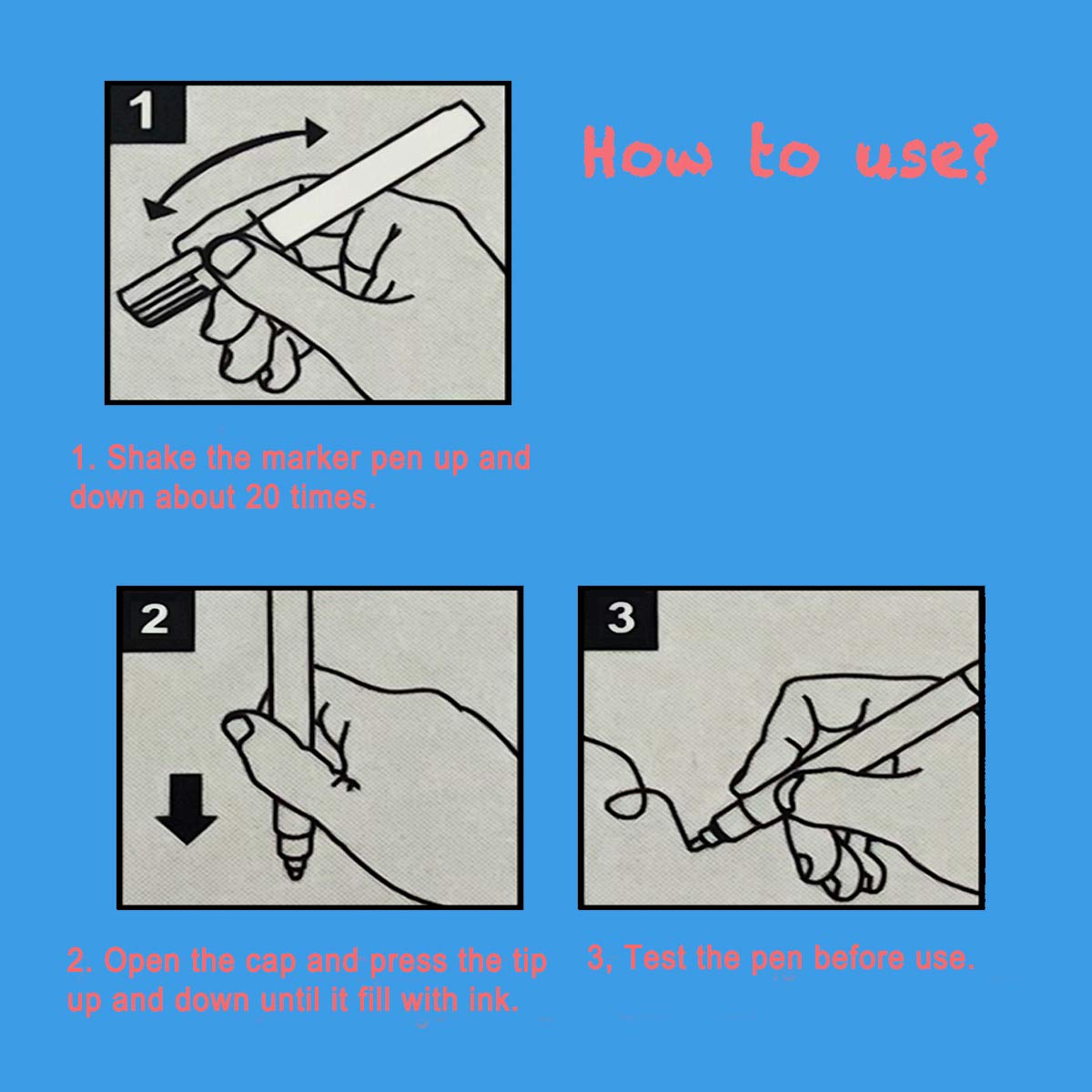 1

How to use?

1. Shake the marker pen up and down about 20 times.

2

3

2. Open the cap and press the tip up and down until it fill with ink.

3, Test the pen before use.