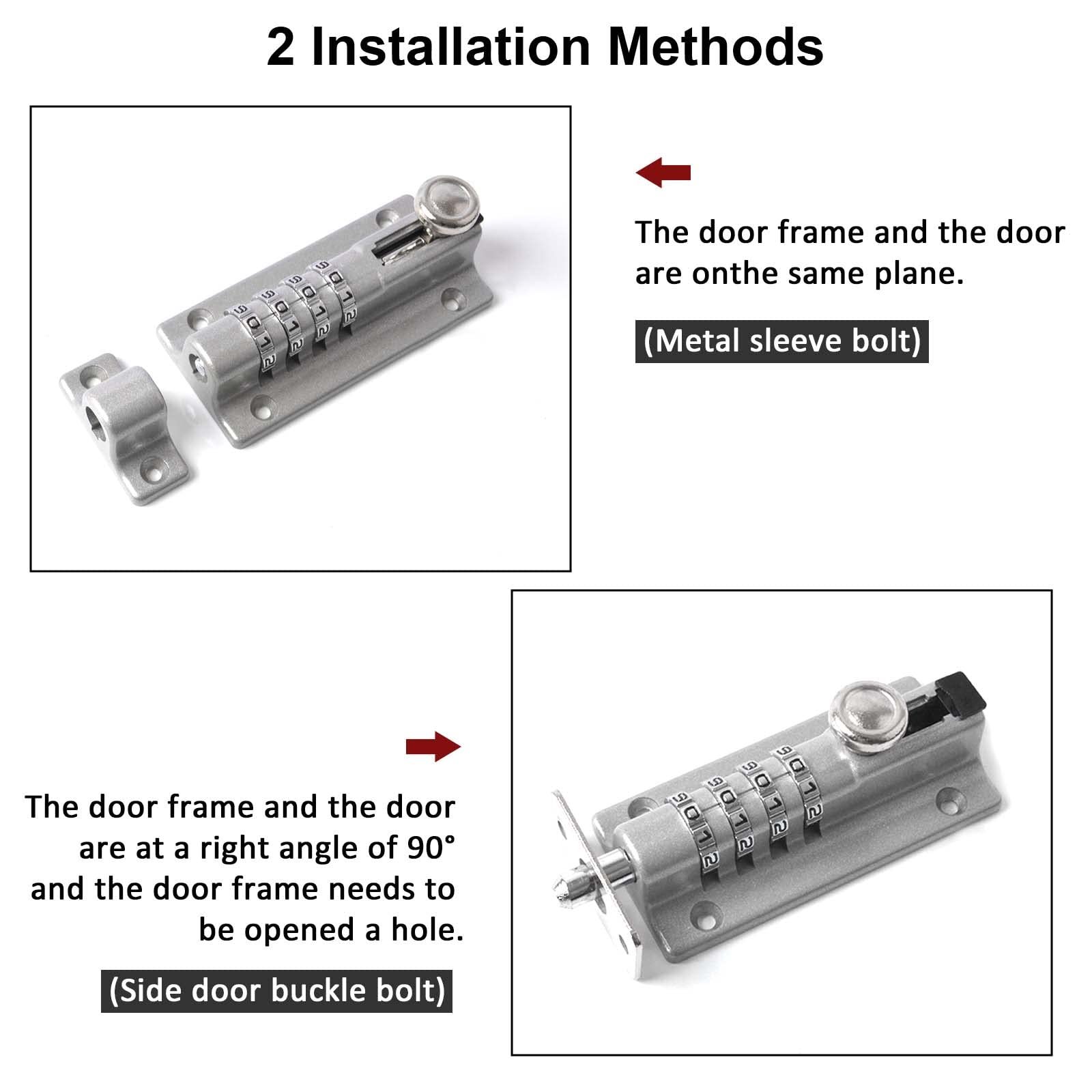 2 Installation Methods

The door frame and the door are onthe same plane.

(Metal sleeve bolt)

The door frame and the door are at a right angle of 90° and the door frame needs to be opened a hole.

(Side door buckle bolt)