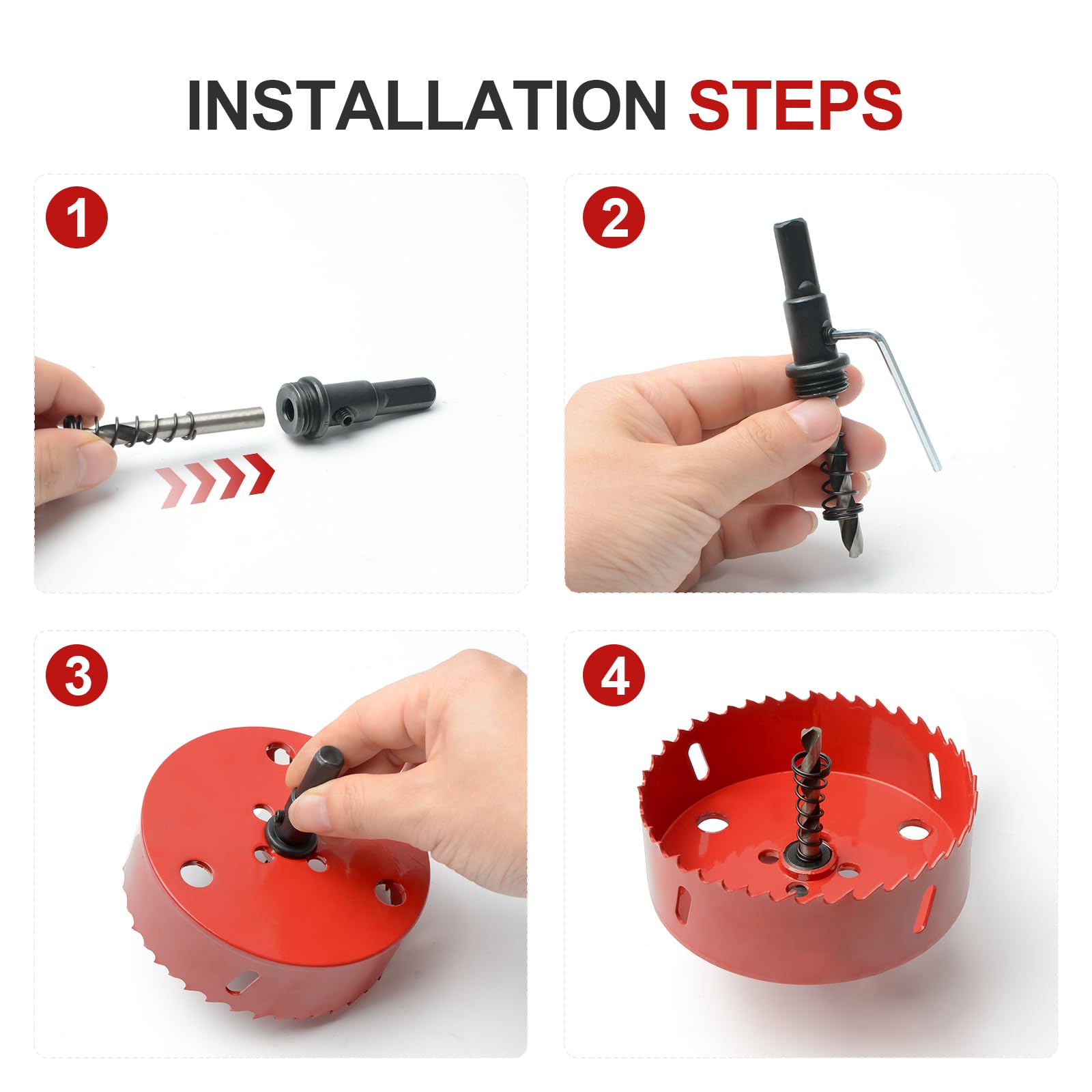 INSTALLATION STEPS

1

2

3

4