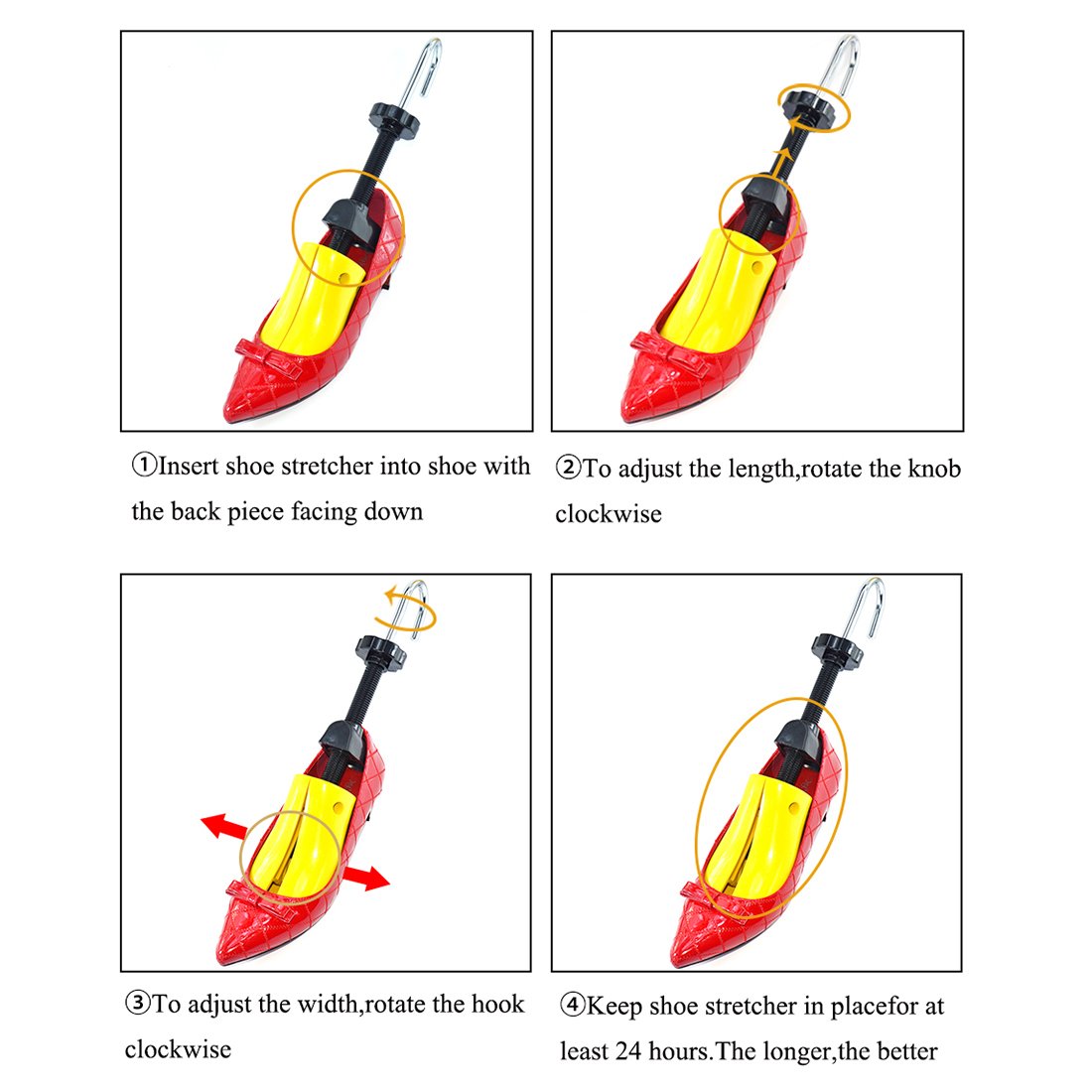 ①Insert shoe stretcher into shoe with the back piece facing down

②To adjust the length,rotate the knob clockwise

③To adjust the width,rotate the hook clockwise

④Keep shoe stretcher in placefor at least 24 hours.The longer,the better