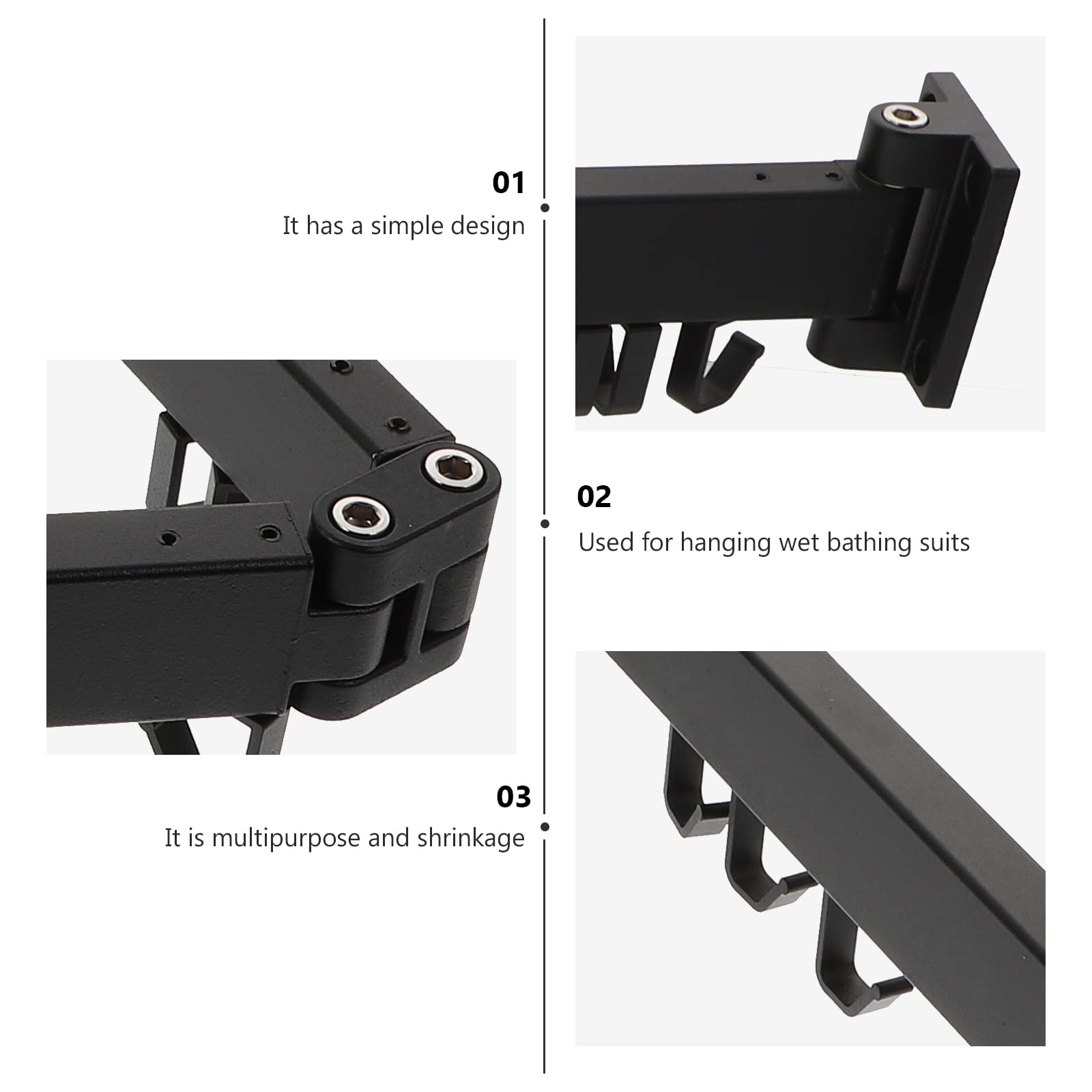 01
It has a simple design

02
Used for hanging wet bathing suits

03
It is multipurpose and shrinkage