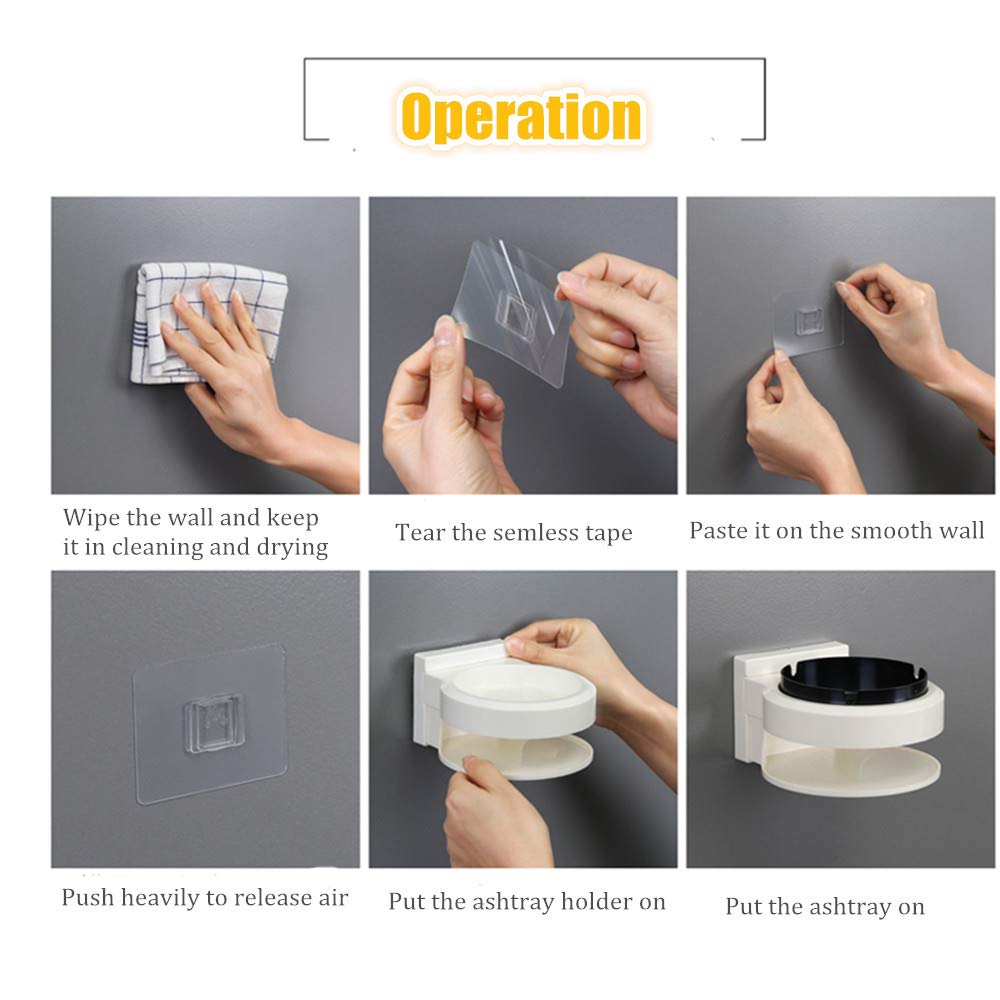 Operation

Wipe the wall and keep it in cleaning and drying

Tear the semless tape

Paste it on the smooth wall

Push heavily to release air

Put the ashtray holder on

Put the ashtray on