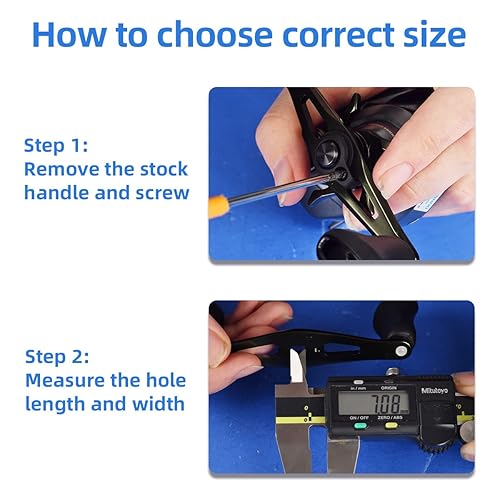 How to choose correct size

Step 1:
Remove the stock handle and screw

Step 2:
Measure the hole length and width

in / mm ORIGIN Mitutoyo
7.08
ON / OFF ZERO / ABS