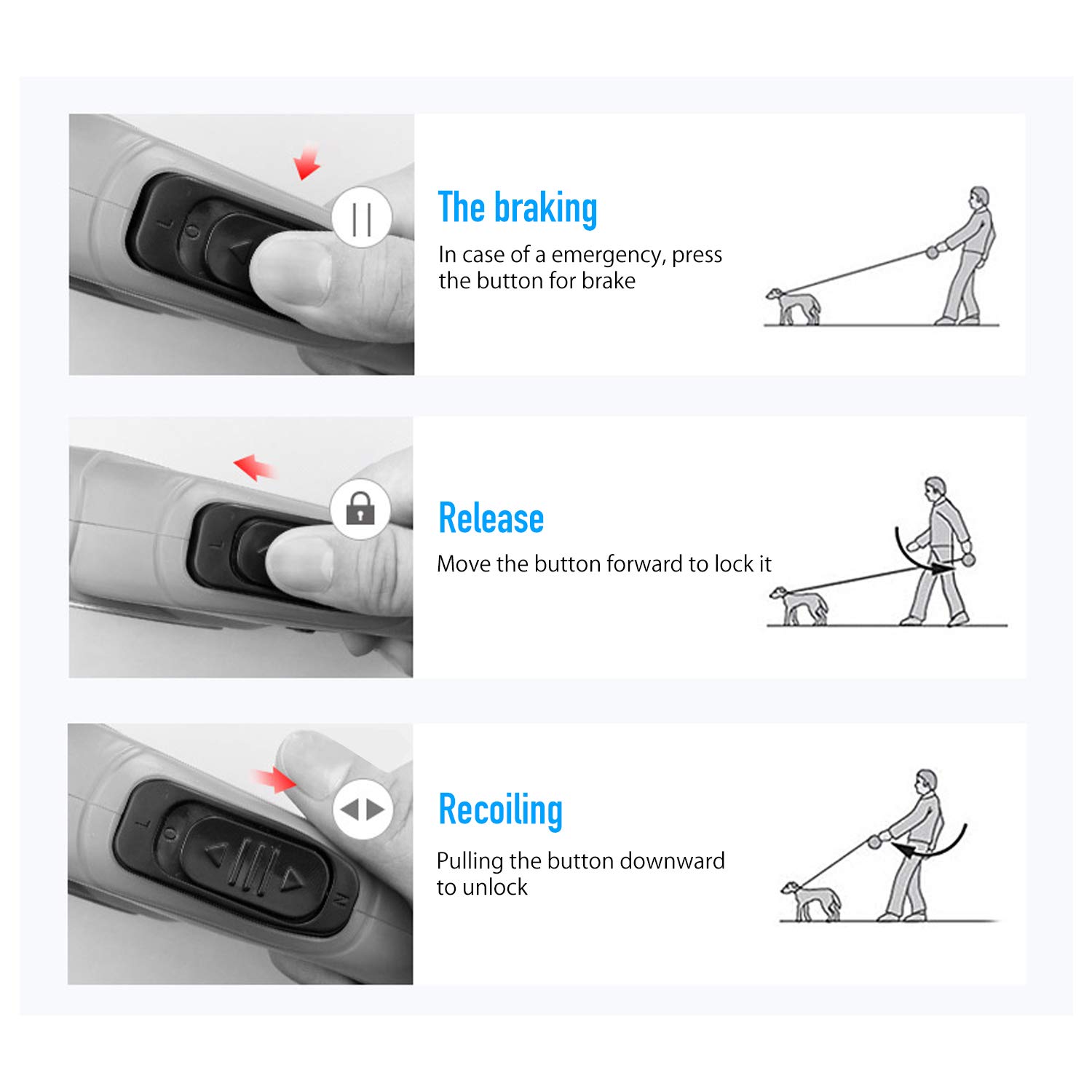 L O

The braking

In case of a emergency, press the button for brake

L

Release

Move the button forward to lock it

L O N

Recoiling

Pulling the button downward to unlock