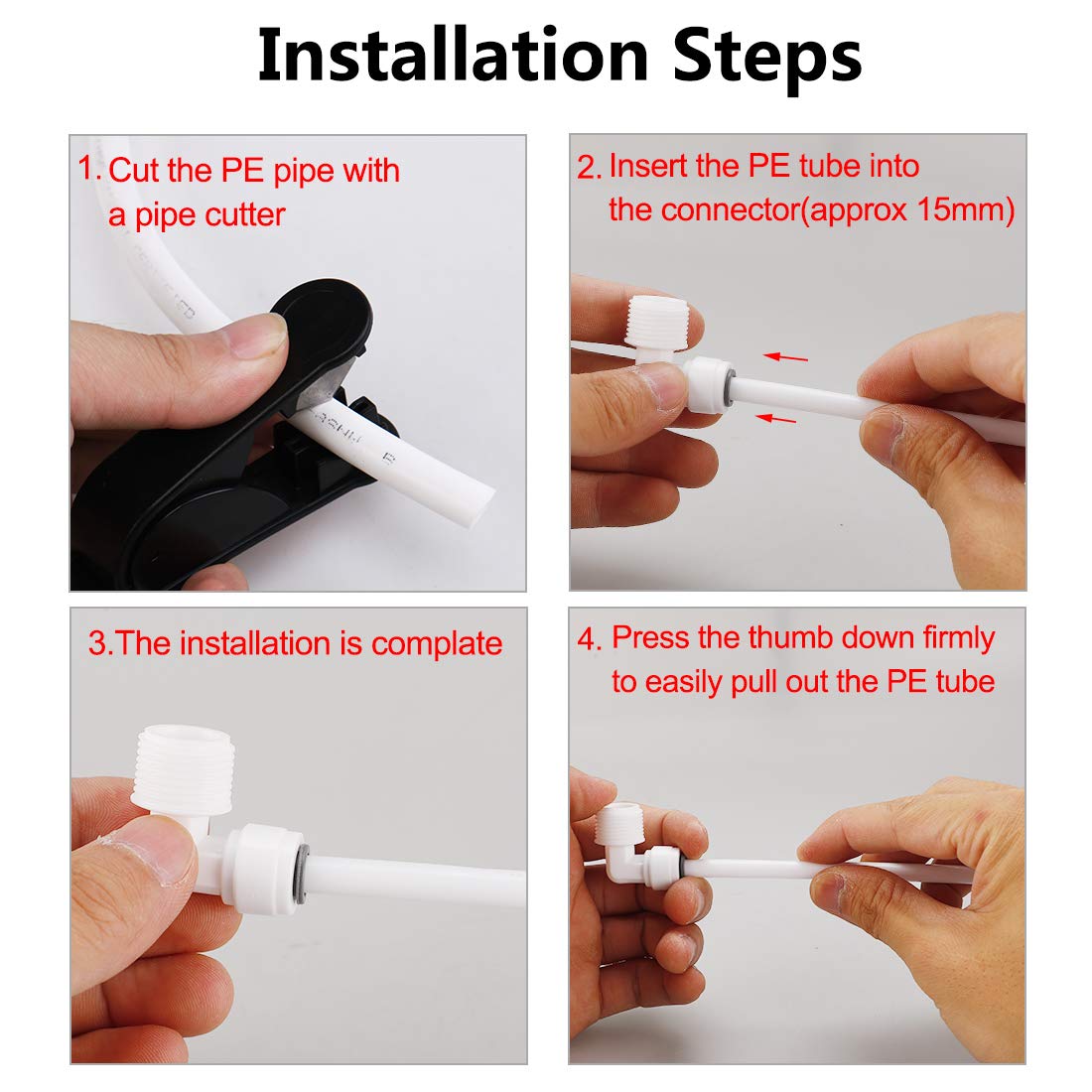 Installation Steps

1. Cut the PE pipe with a pipe cutter

2. Insert the PE tube into the connector(approx 15mm)

3.The installation is complate

4. Press the thumb down firmly to easily pull out the PE tube