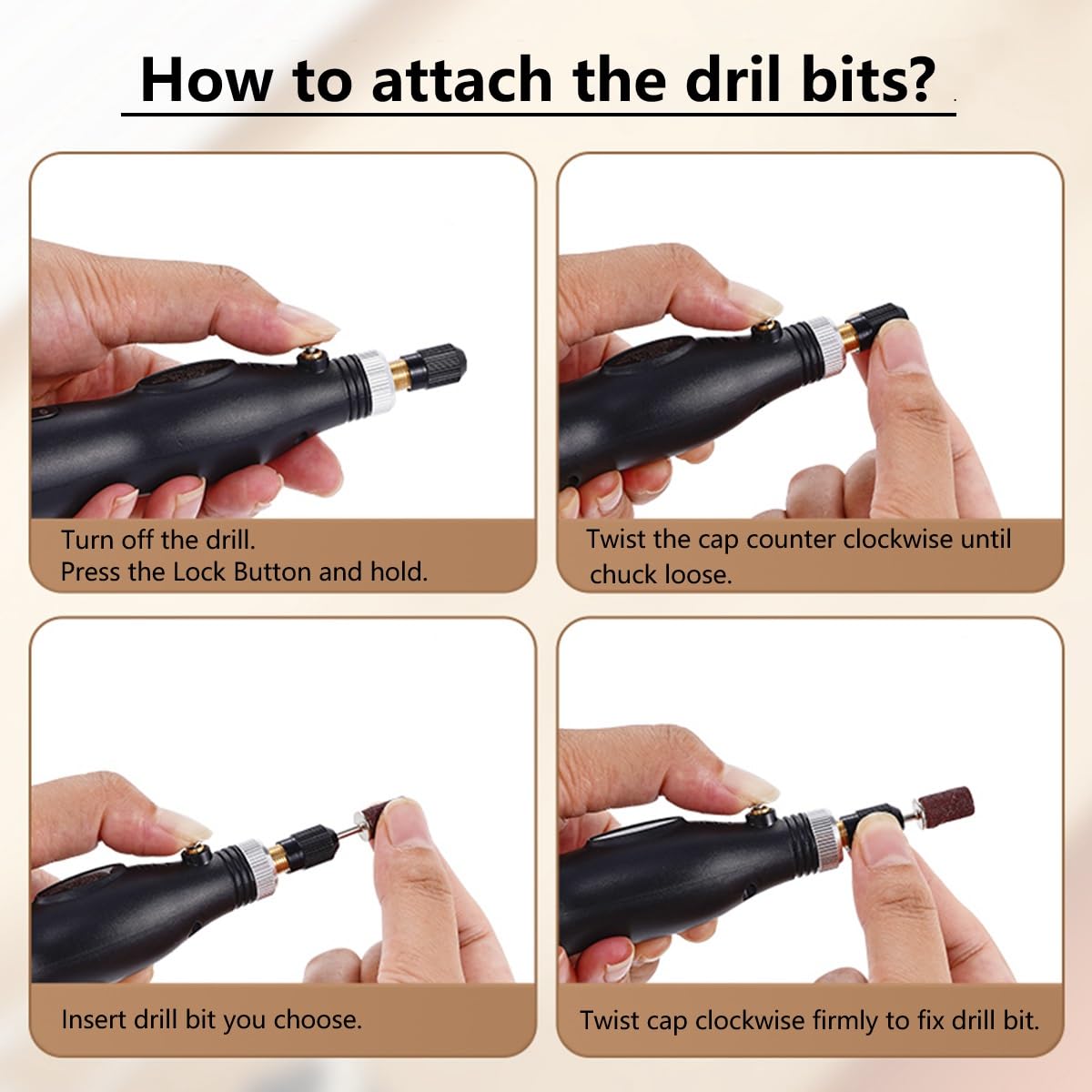 How to attach the dril bits?

Turn off the drill.
Press the Lock Button and hold.

Twist the cap counter clockwise until chuck loose.

Insert drill bit you choose.

Twist cap clockwise firmly to fix drill bit.