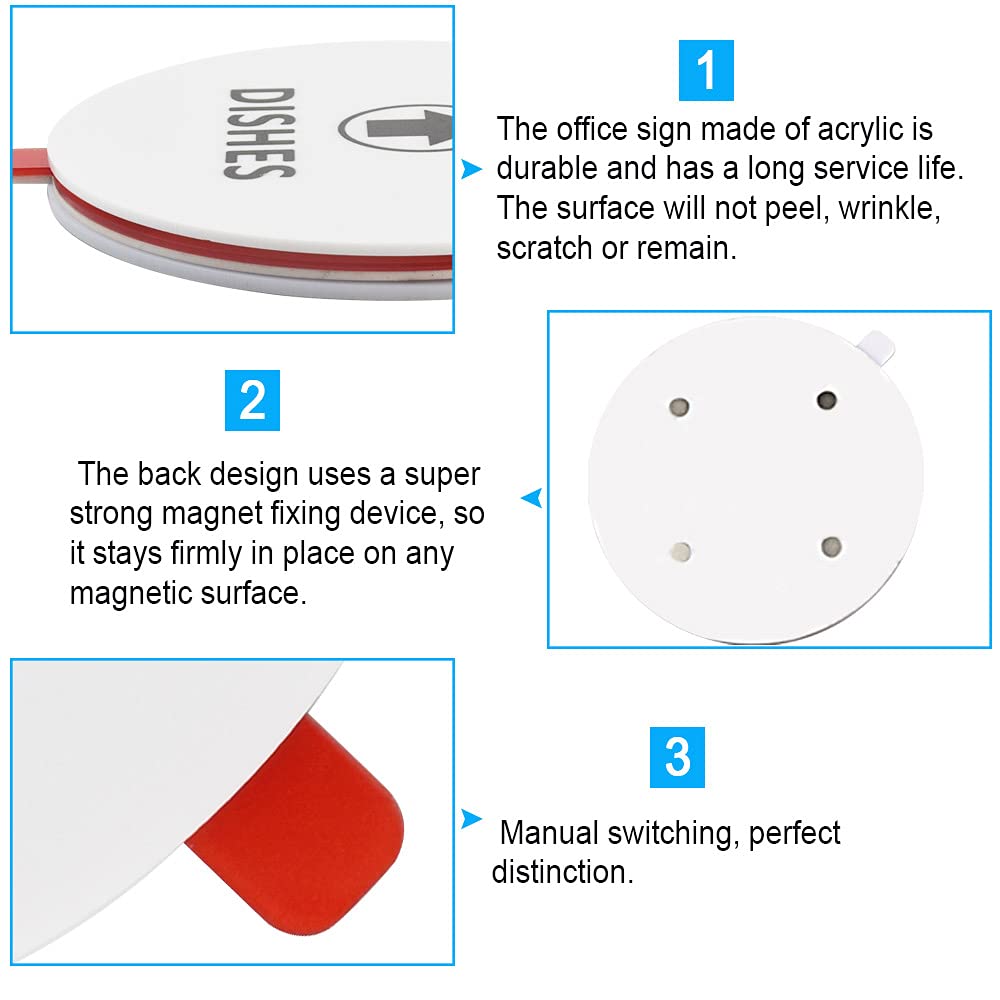 DISHES

1

The office sign made of acrylic is durable and has a long service life. The surface will not peel, wrinkle, scratch or remain.

2

The back design uses a super strong magnet fixing device, so it stays firmly in place on any magnetic surface.

3

Manual switching, perfect distinction.