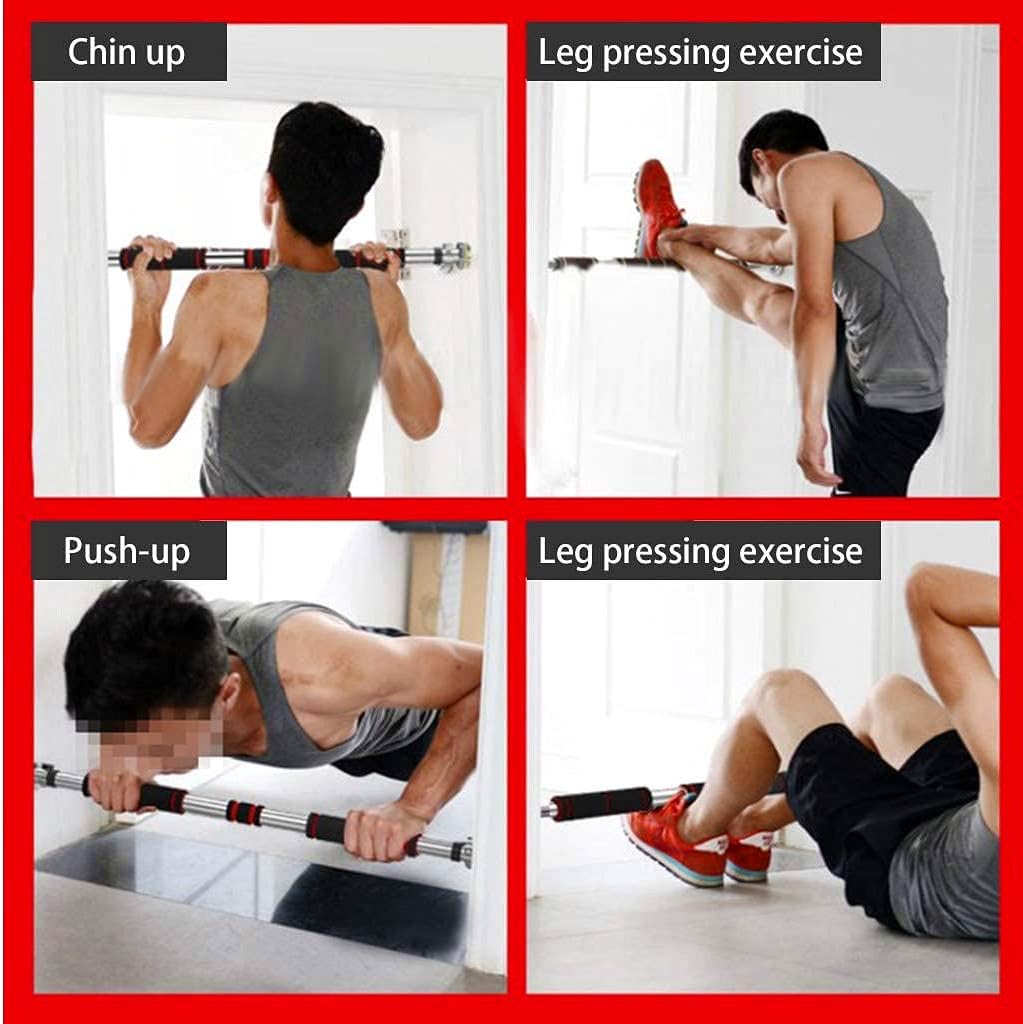 Chin up

Leg pressing exercise

Push-up

Leg pressing exercise