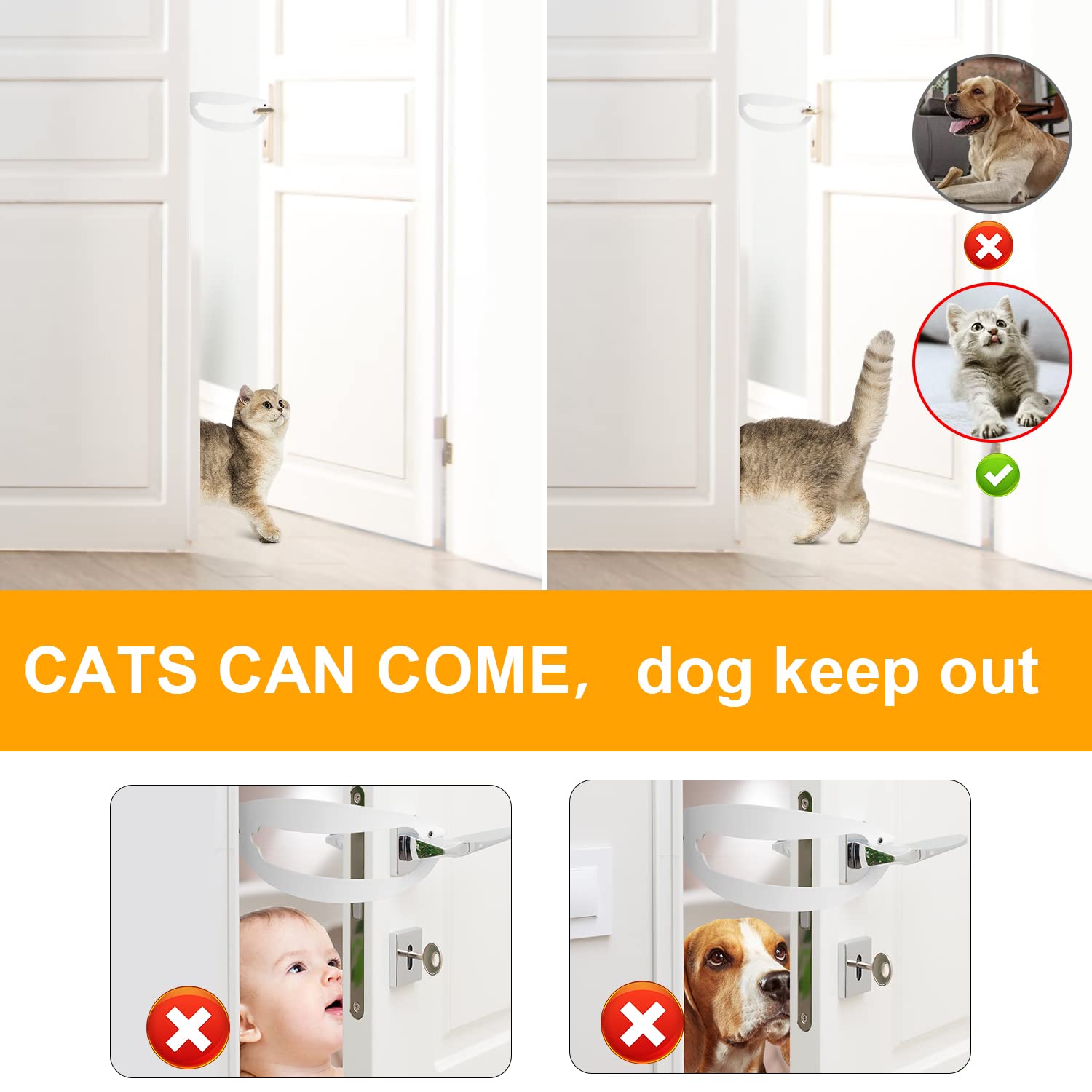 CATS CAN COME, dog keep out