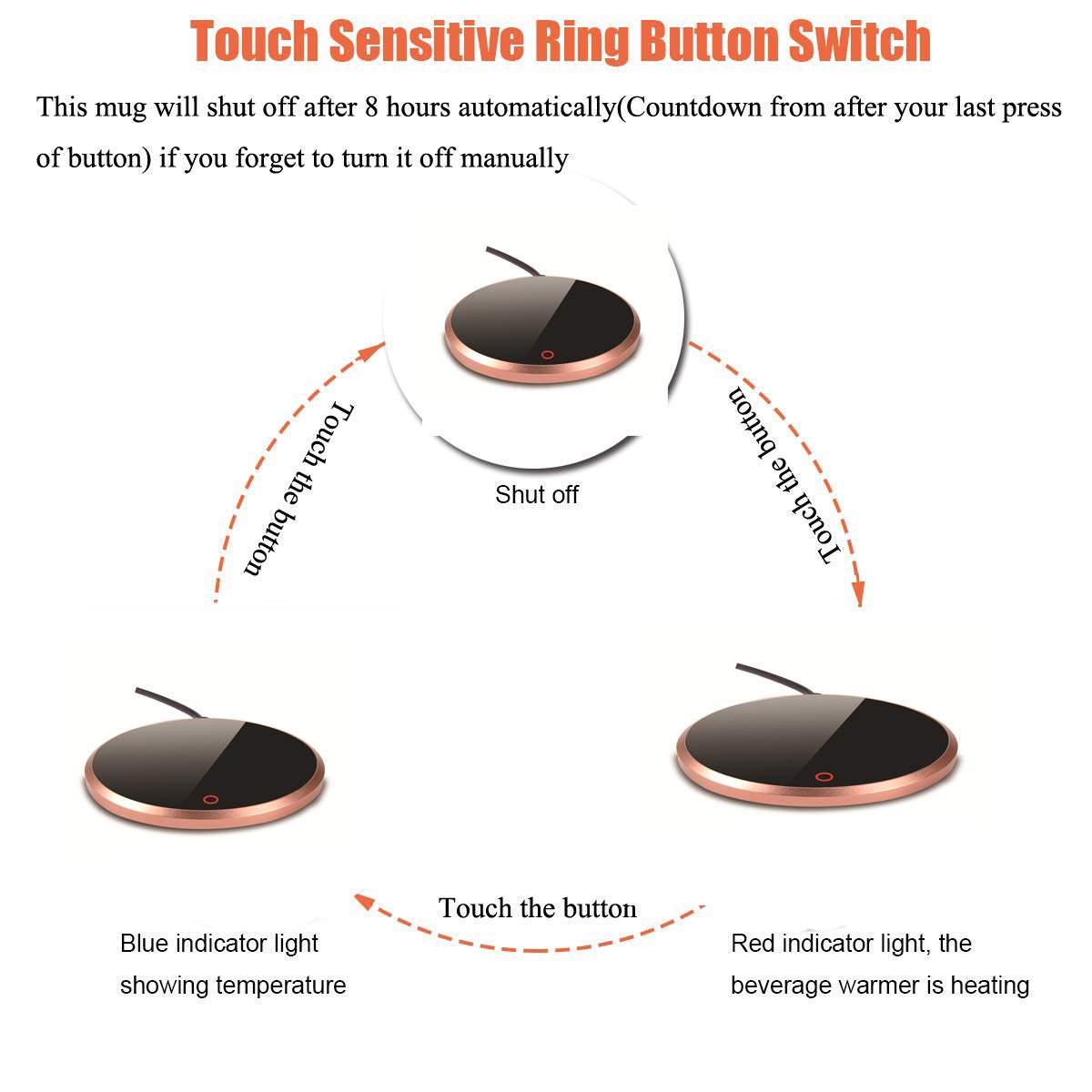 Touch Sensitive Ring Button Switch

This mug will shut off after 8 hours automatically(Countdown from after your last press of button) if you forget to turn it off manually

Touch the button

Shut off

Touch the button

Touch the button

Blue indicator light showing temperature

Red indicator light, the beverage warmer is heating