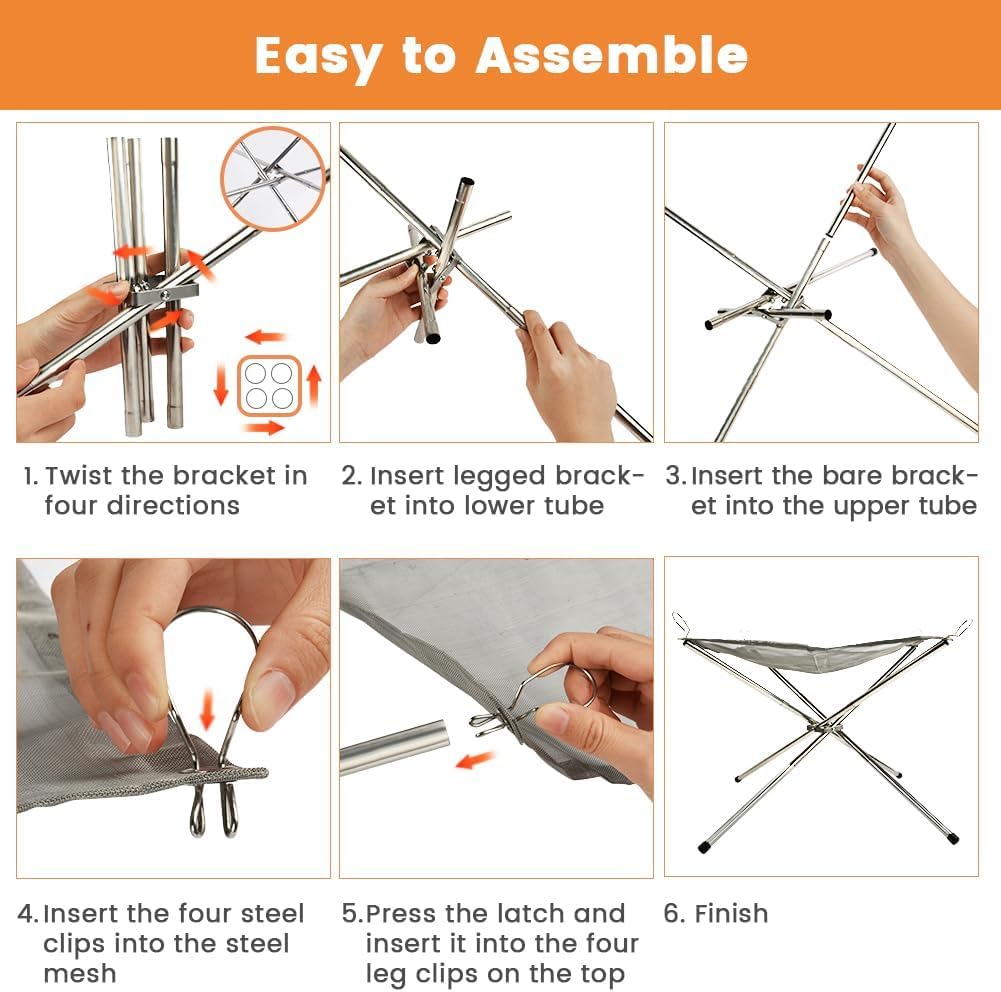 Easy to Assemble

1. Twist the bracket in four directions

2. Insert legged bracket into lower tube

3. Insert the bare bracket into the upper tube

4. Insert the four steel clips into the steel mesh

5. Press the latch and insert it into the four leg clips on the top

6. Finish