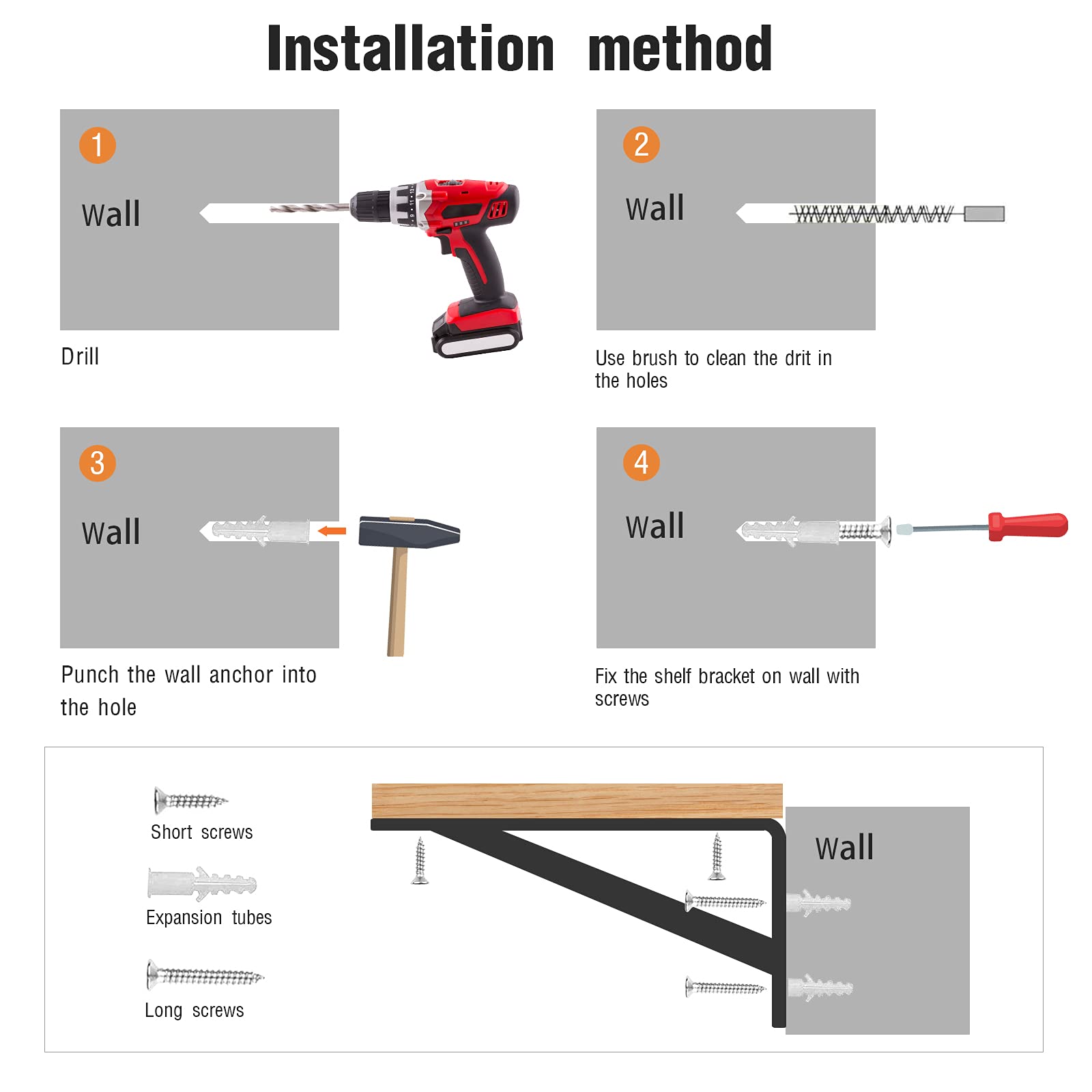 Installation method

1

Wall

Drill

2

Wall

Use brush to clean the drit in the holes

3

Wall

Punch the wall anchor into the hole

4

Wall

Fix the shelf bracket on wall with screws

Short screws

Expansion tubes

Long screws

Wall