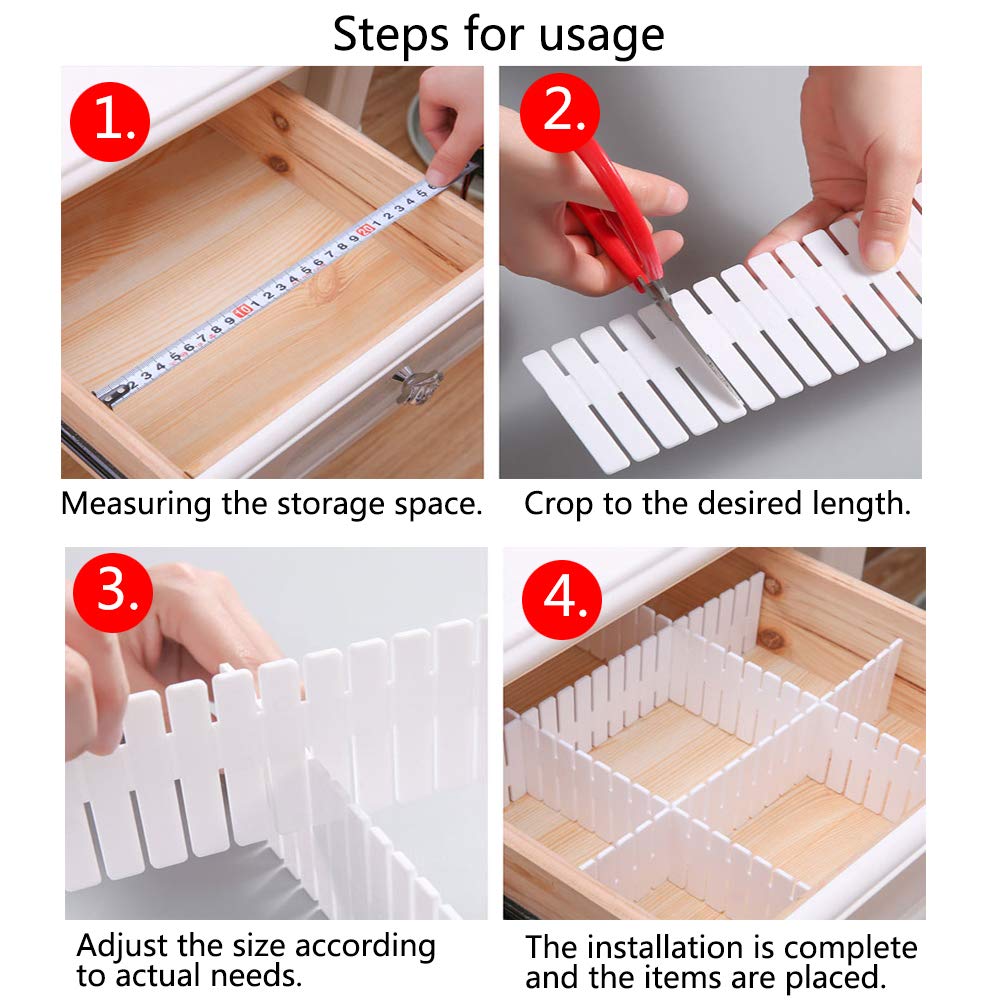 Steps for usage

1.

Measuring the storage space.

2.

Crop to the desired length.

3.

Adjust the size according to actual needs.

4.

The installation is complete and the items are placed.