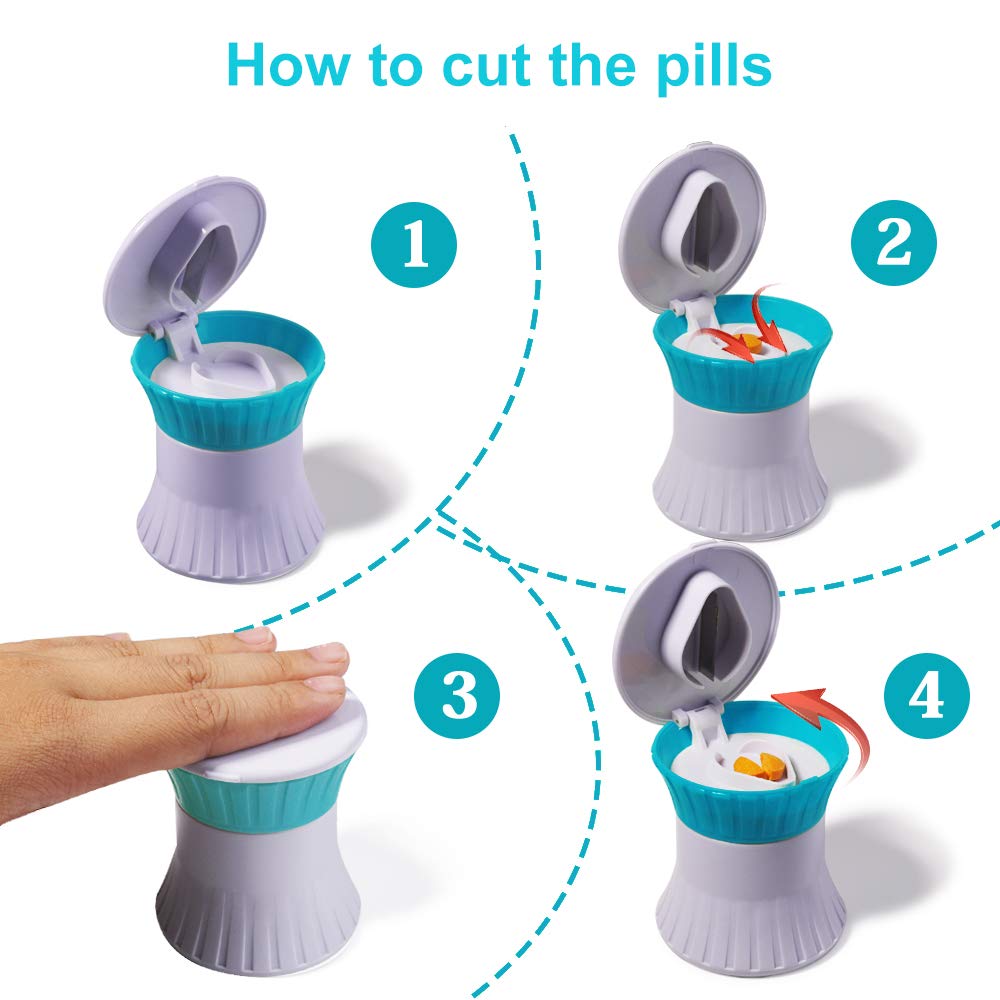 How to cut the pills

1

2

3

4