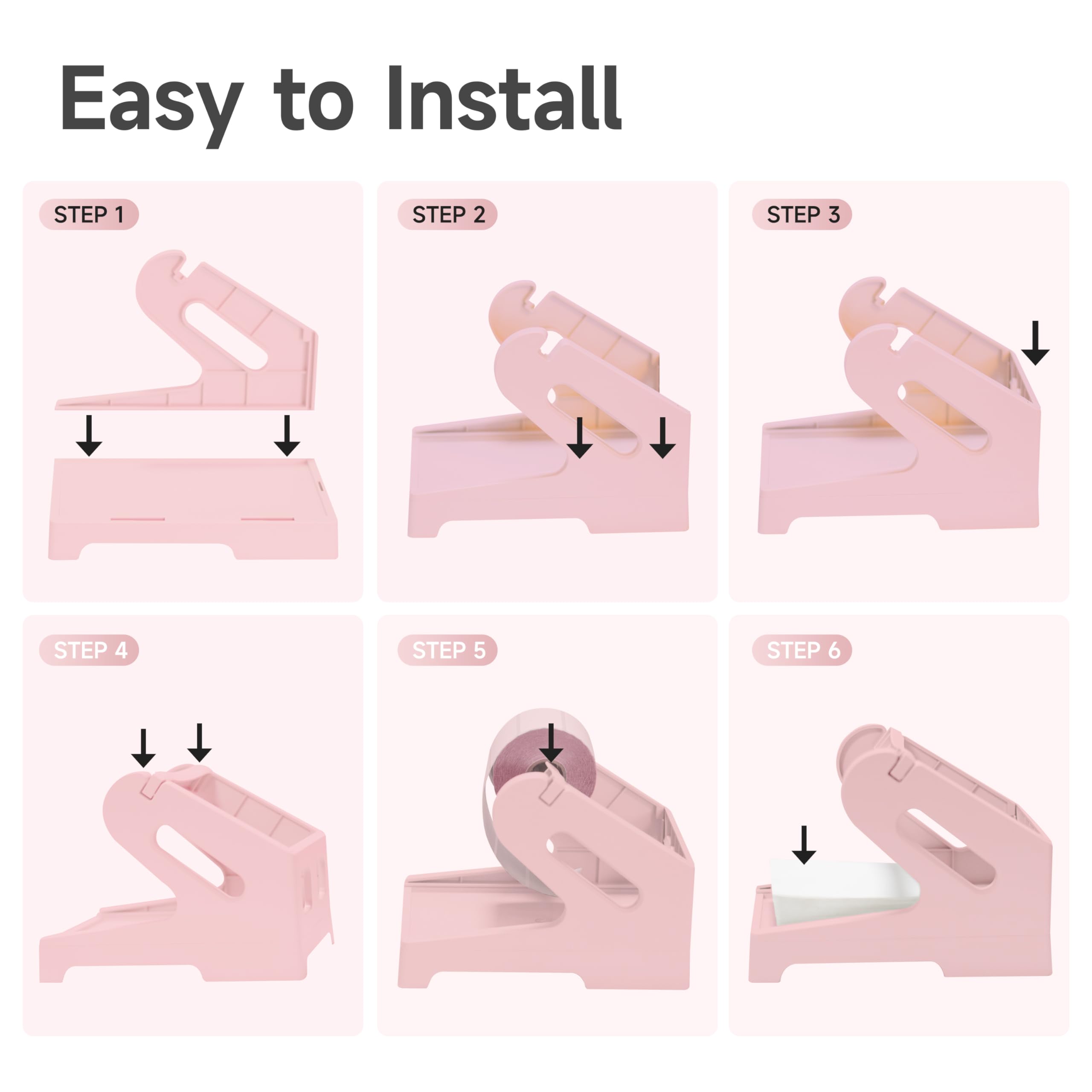 Easy to Install

STEP 1

STEP 2

STEP 3

STEP 4

STEP 5

STEP 6