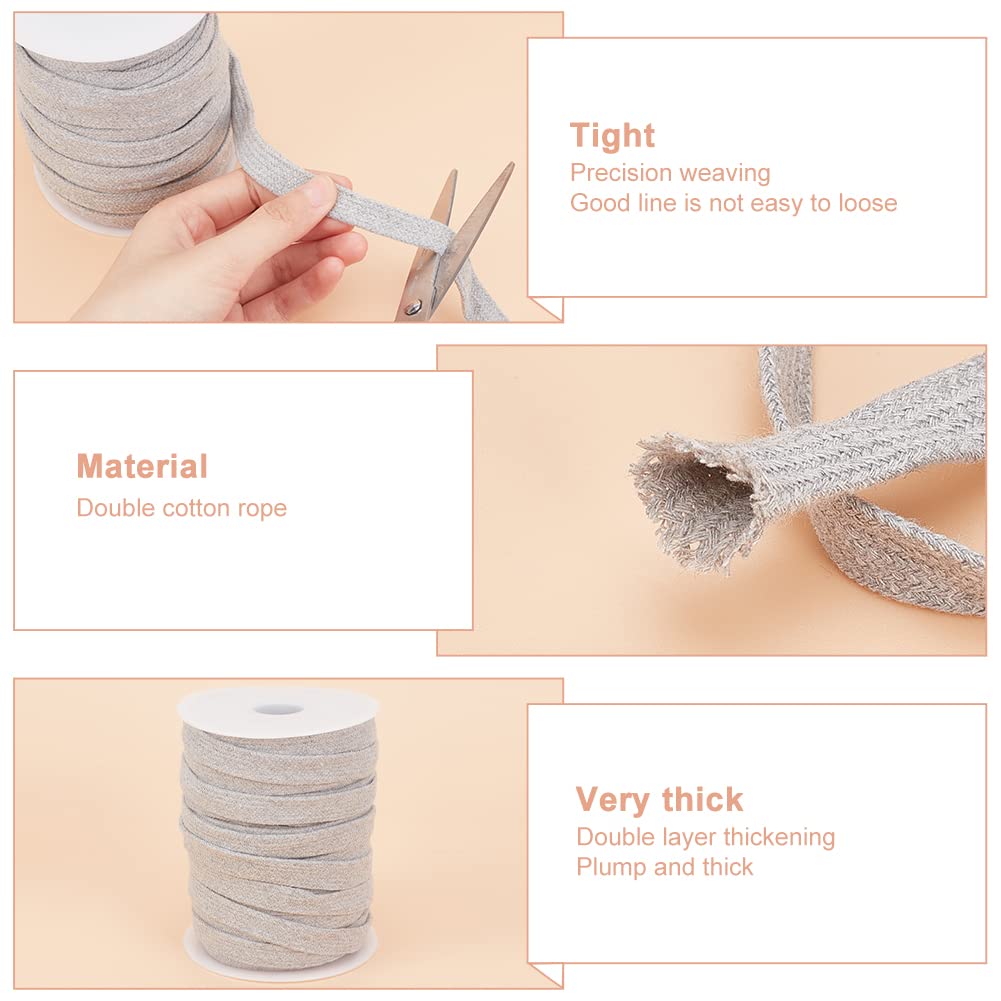 Tight
Precision weaving
Good line is not easy to loose

Material
Double cotton rope

Very thick
Double layer thickening
Plump and thick