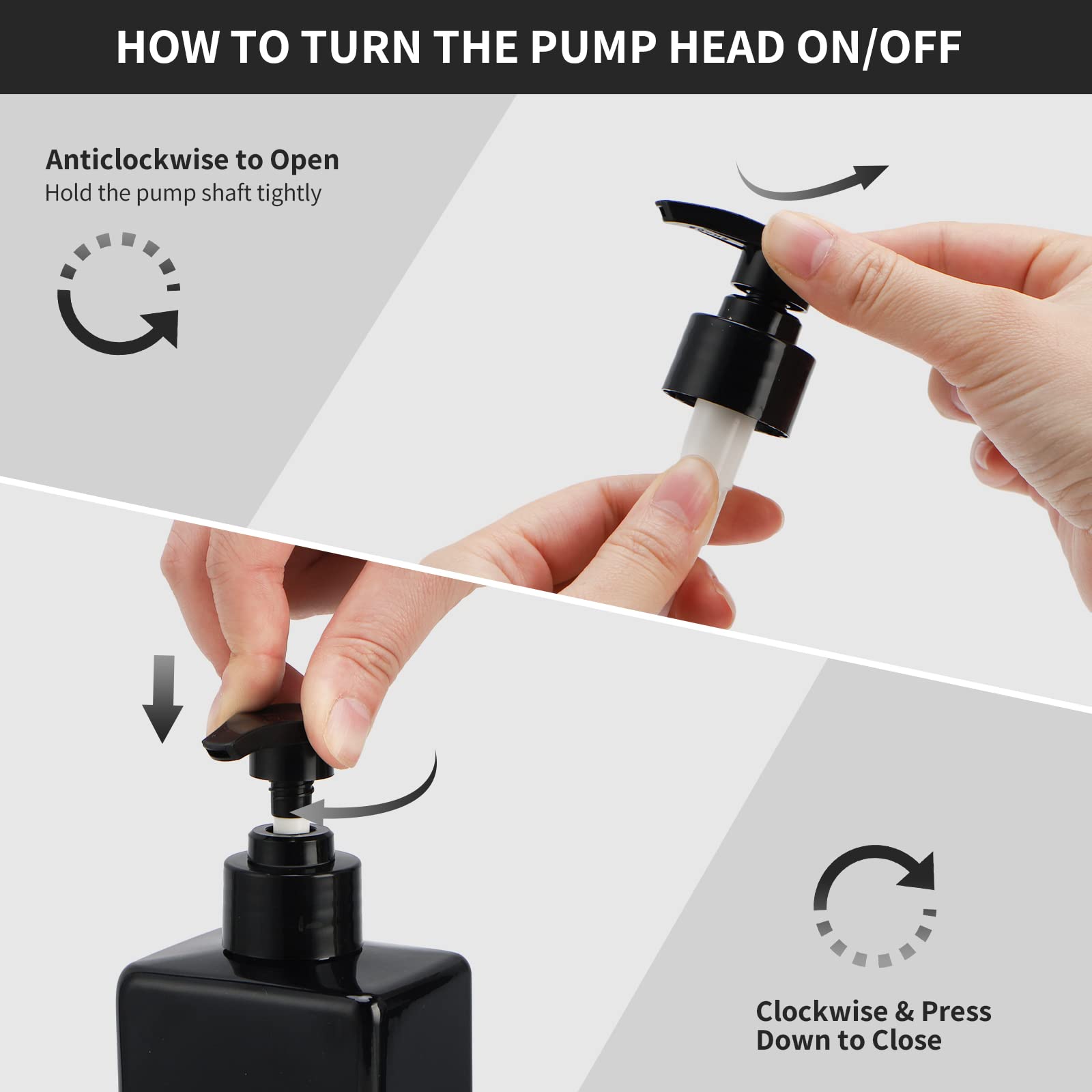 HOW TO TURN THE PUMP HEAD ON/OFF

Anticlockwise to Open
Hold the pump shaft tightly

Clockwise & Press Down to Close