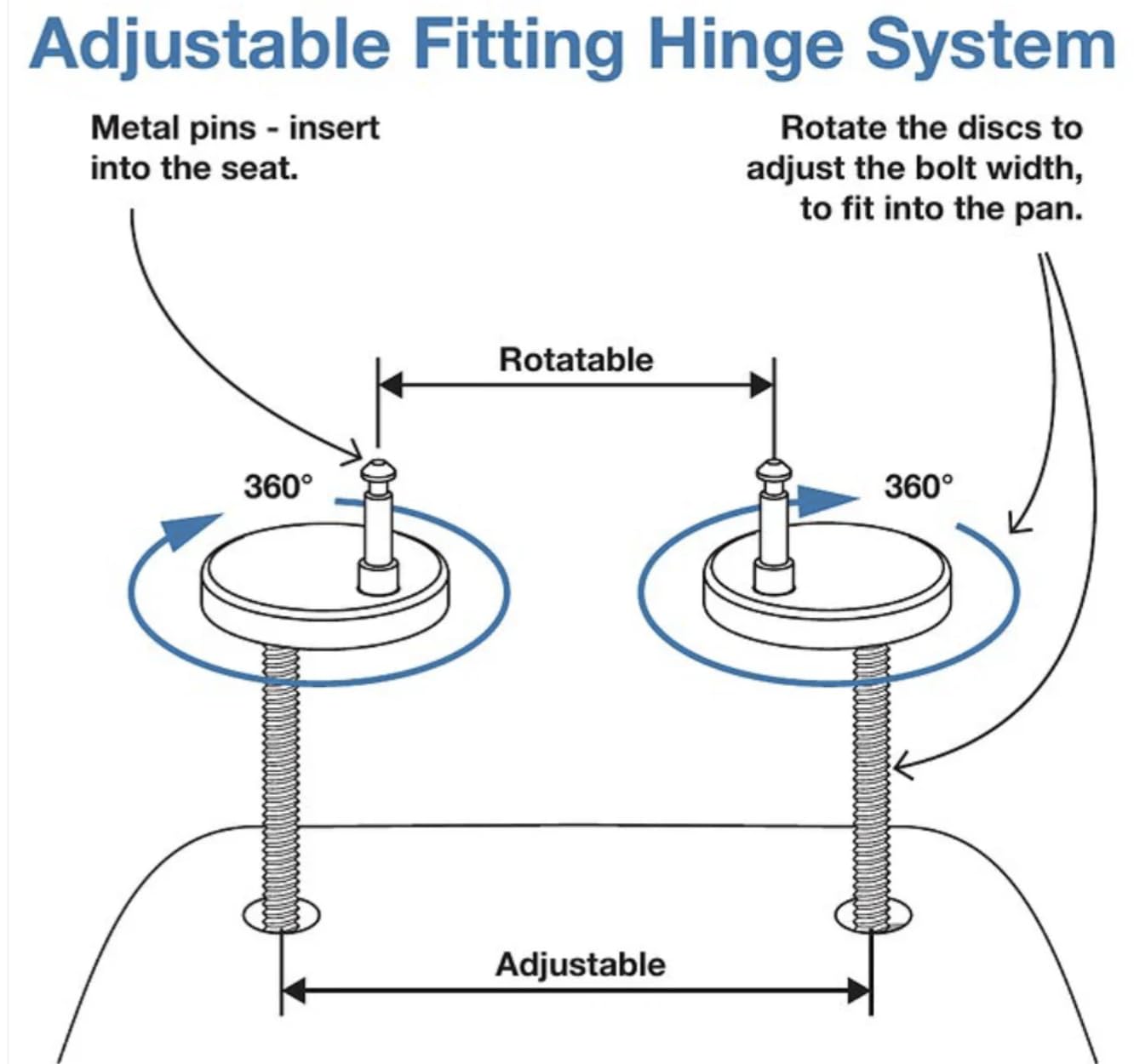 Adjustable Fitting Hinge System

Metal pins - insert into the seat.

Rotate the discs to adjust the bolt width, to fit into the pan.

Rotatable

360°

360°

Adjustable