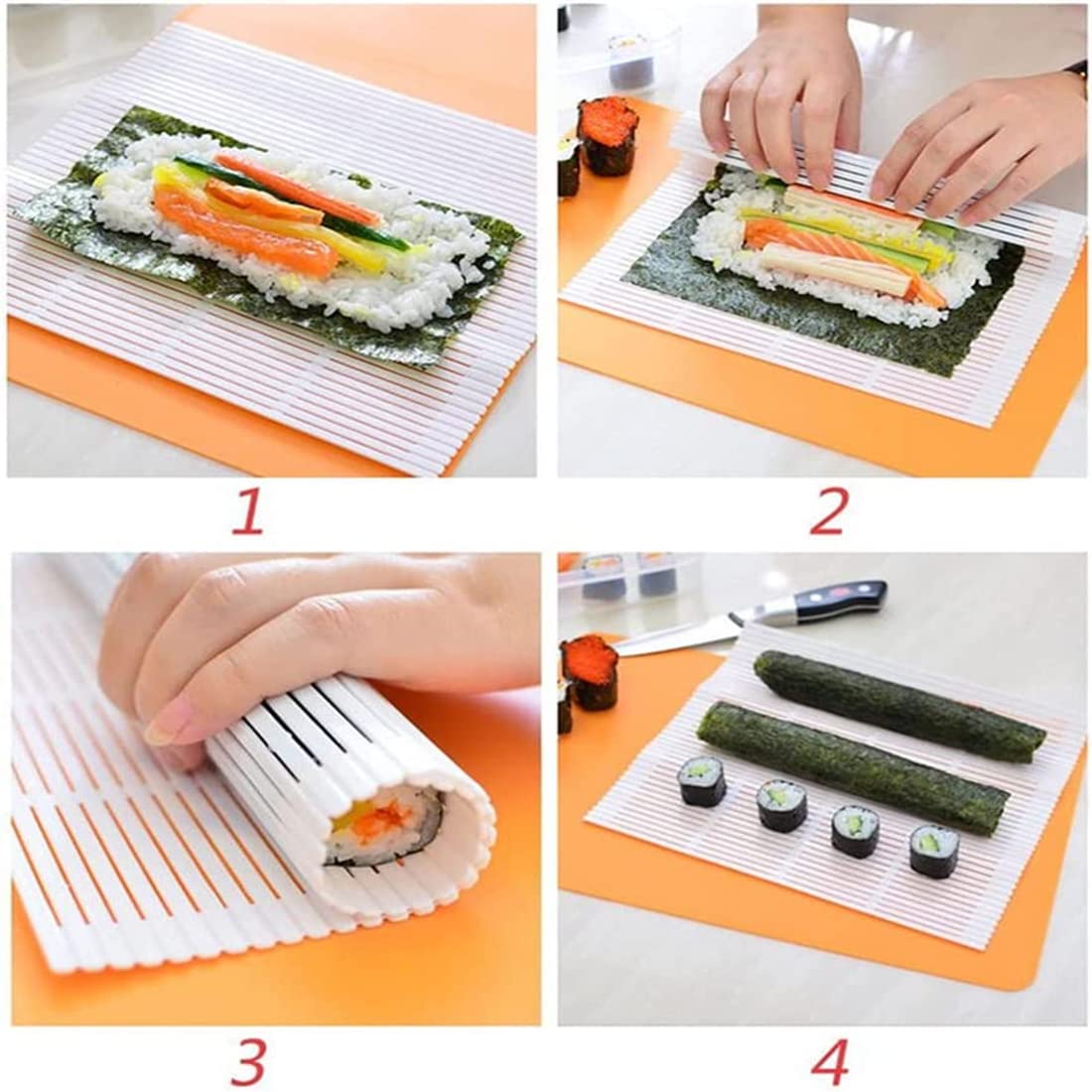 1

2

3

4