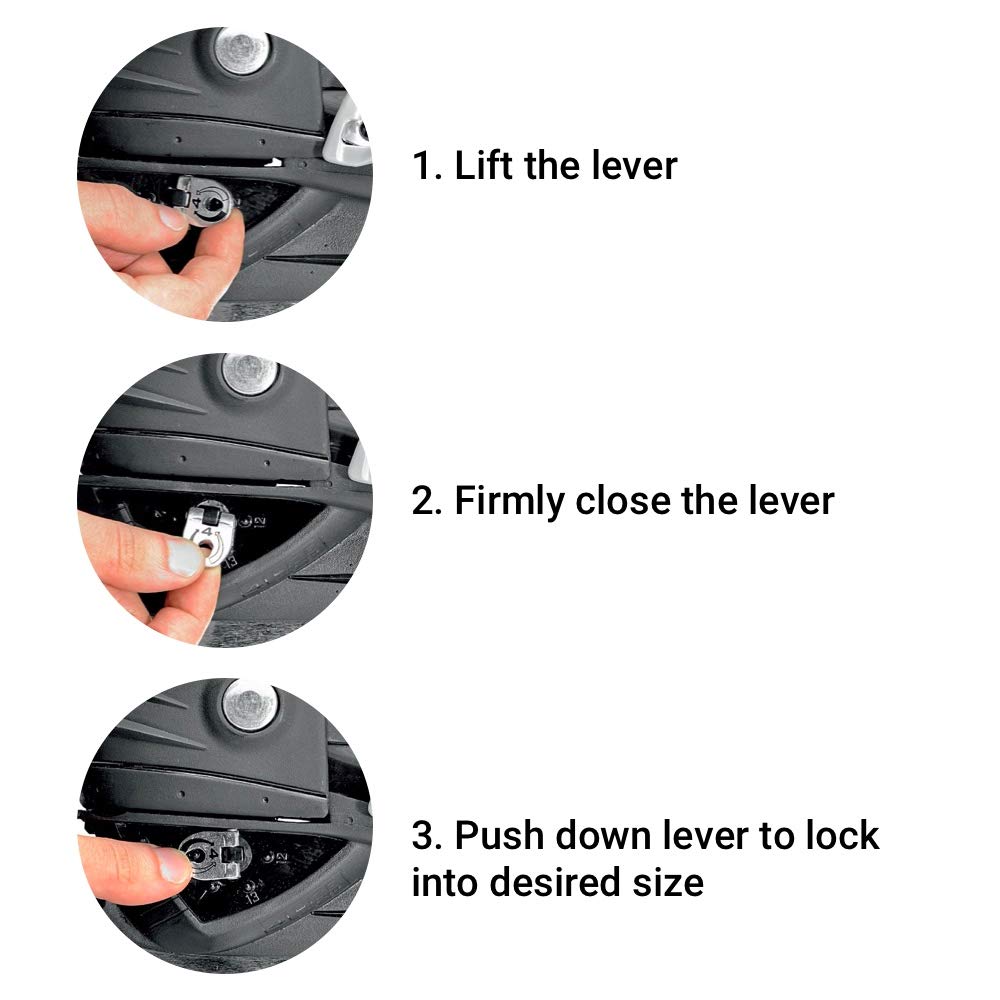 1. Lift the lever

2. Firmly close the lever

3. Push down lever to lock into desired size