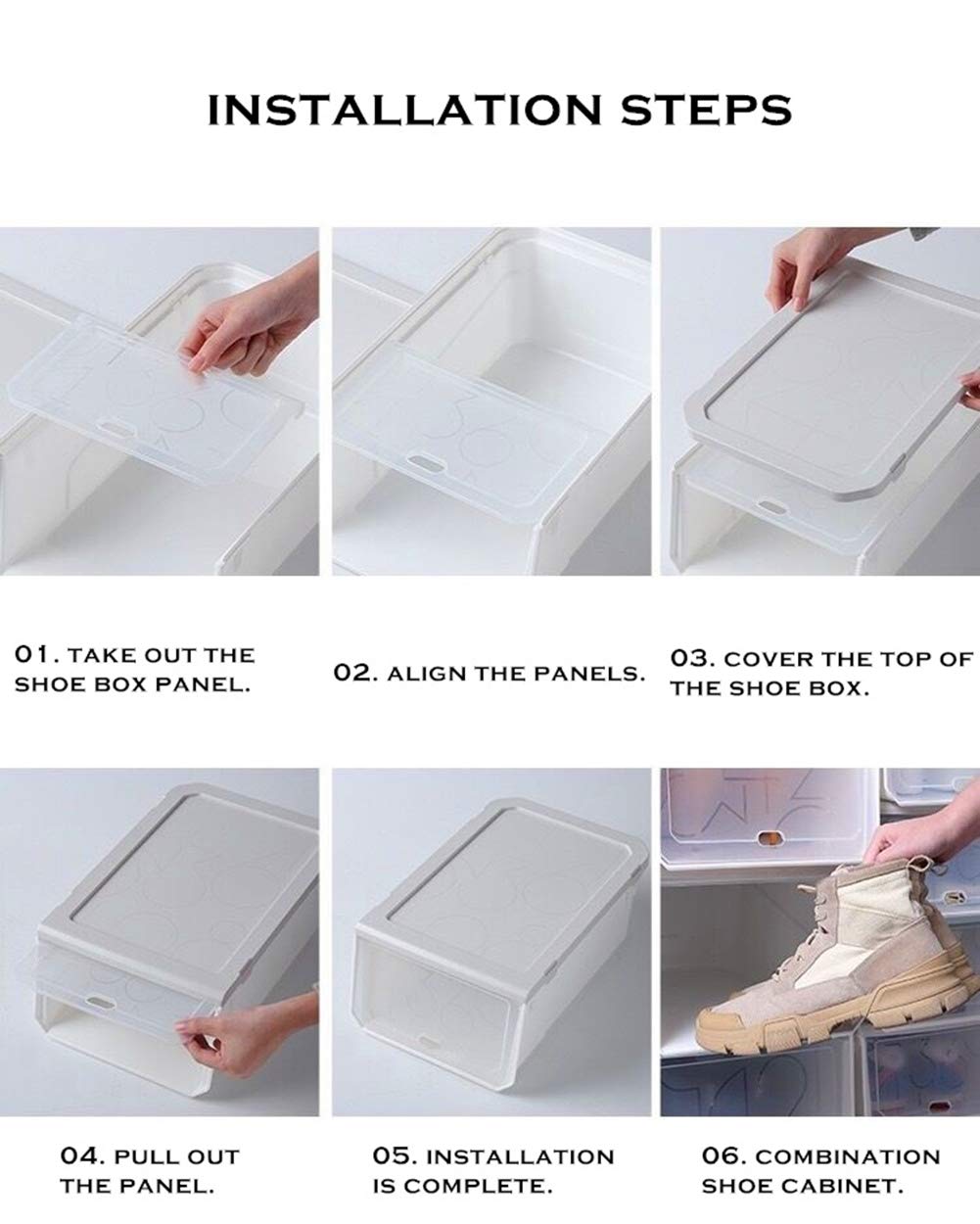 INSTALLATION STEPS

01. TAKE OUT THE SHOE BOX PANEL.

02. ALIGN THE PANELS.

03. COVER THE TOP OF THE SHOE BOX.

04. PULL OUT THE PANEL.

05. INSTALLATION IS COMPLETE.

06. COMBINATION SHOE CABINET.