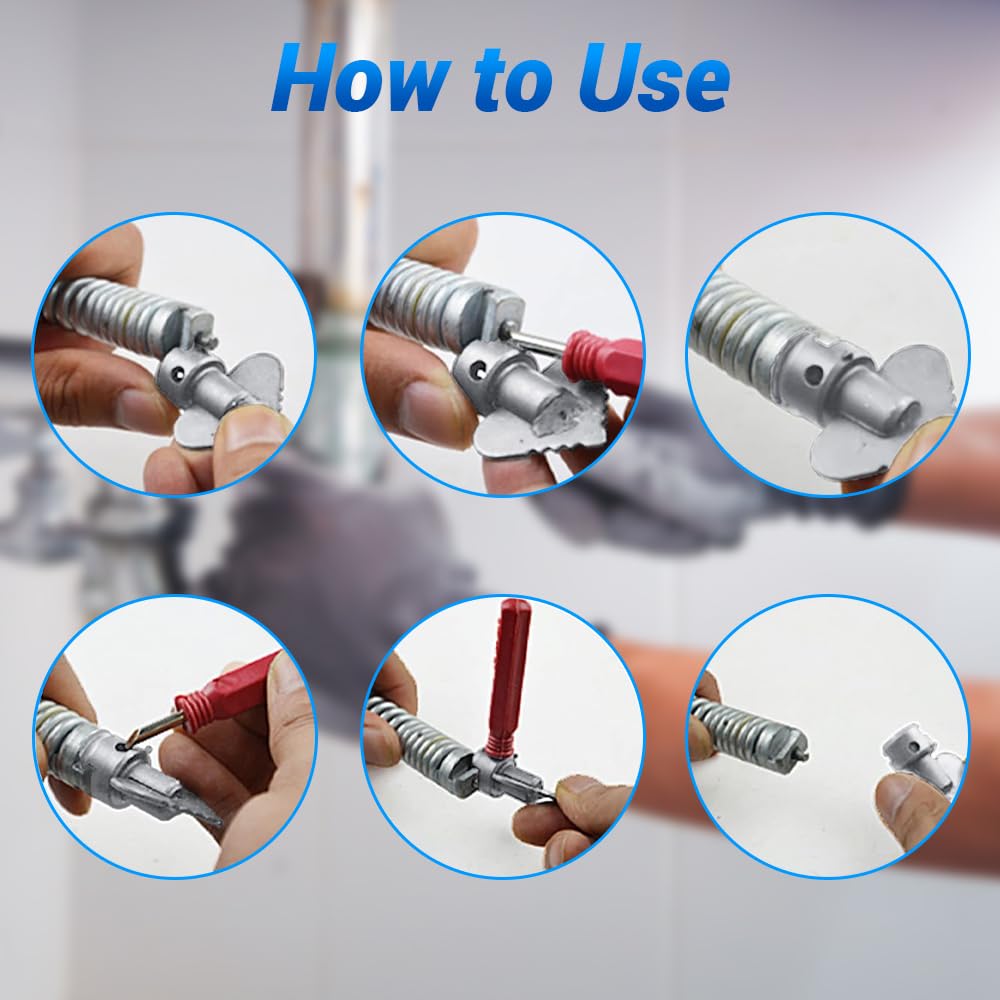 How to Use