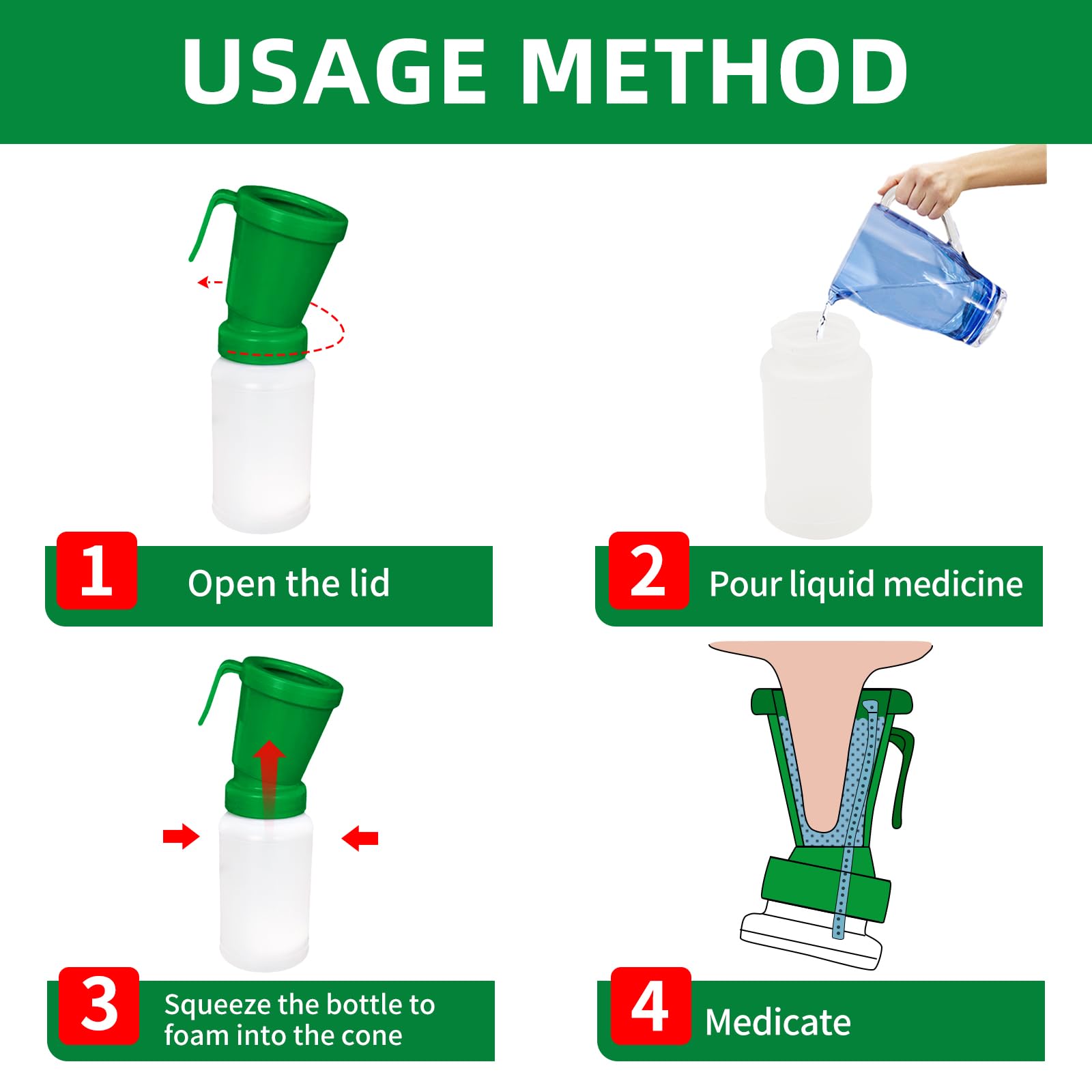 USAGE METHOD

1 Open the lid

2 Pour liquid medicine

3 Squeeze the bottle to foam into the cone

4 Medicate