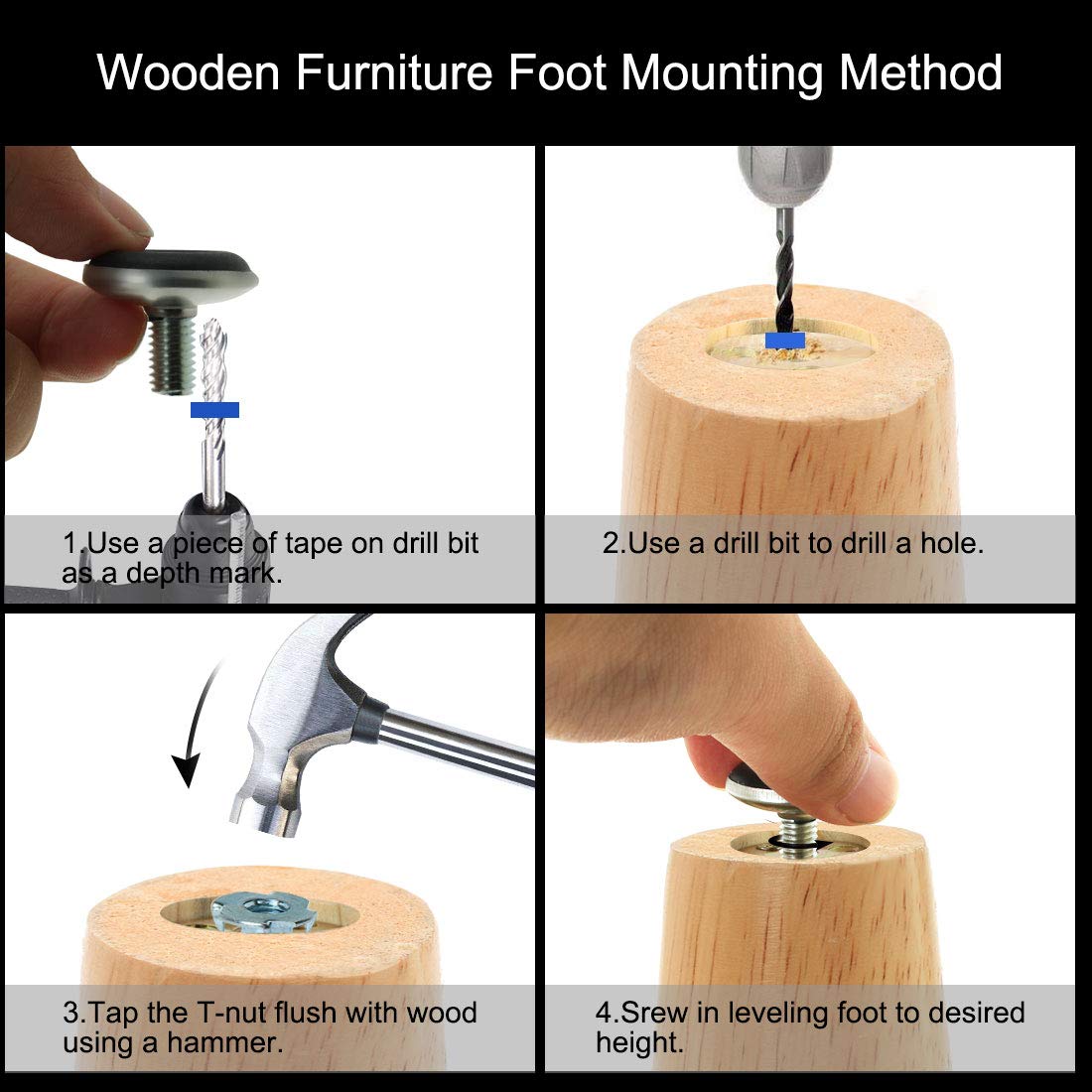 Wooden Furniture Foot Mounting Method

1.Use a piece of tape on drill bit as a depth mark.

2.Use a drill bit to drill a hole.

3.Tap the T-nut flush with wood using a hammer.

4.Srew in leveling foot to desired height.