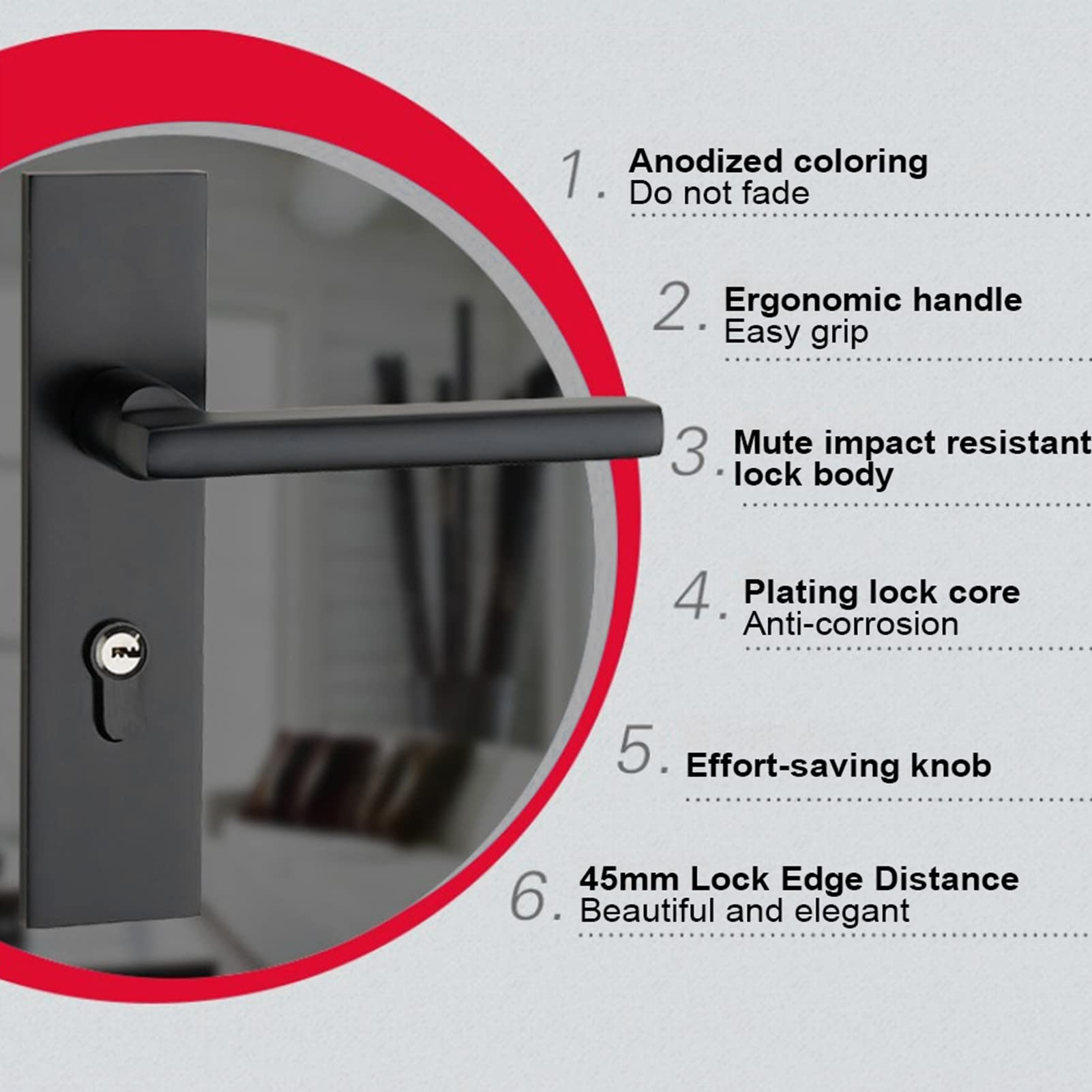 1. Anodized coloring
Do not fade

2. Ergonomic handle
Easy grip

3. Mute impact resistant lock body

4. Plating lock core
Anti-corrosion

5. Effort-saving knob

6. 45mm Lock Edge Distance
Beautiful and elegant